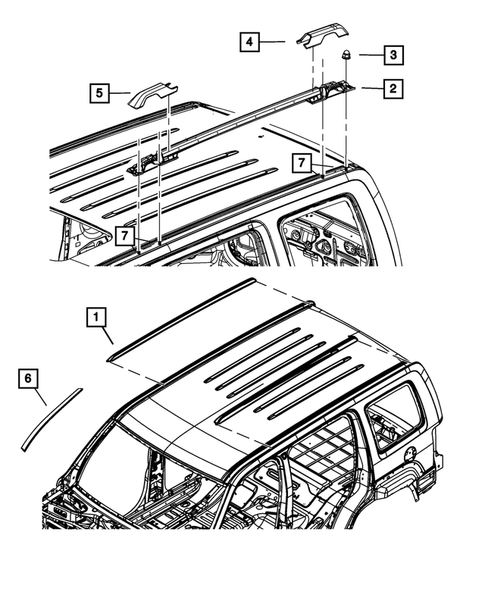 4
3
5
2
7
7
1
6