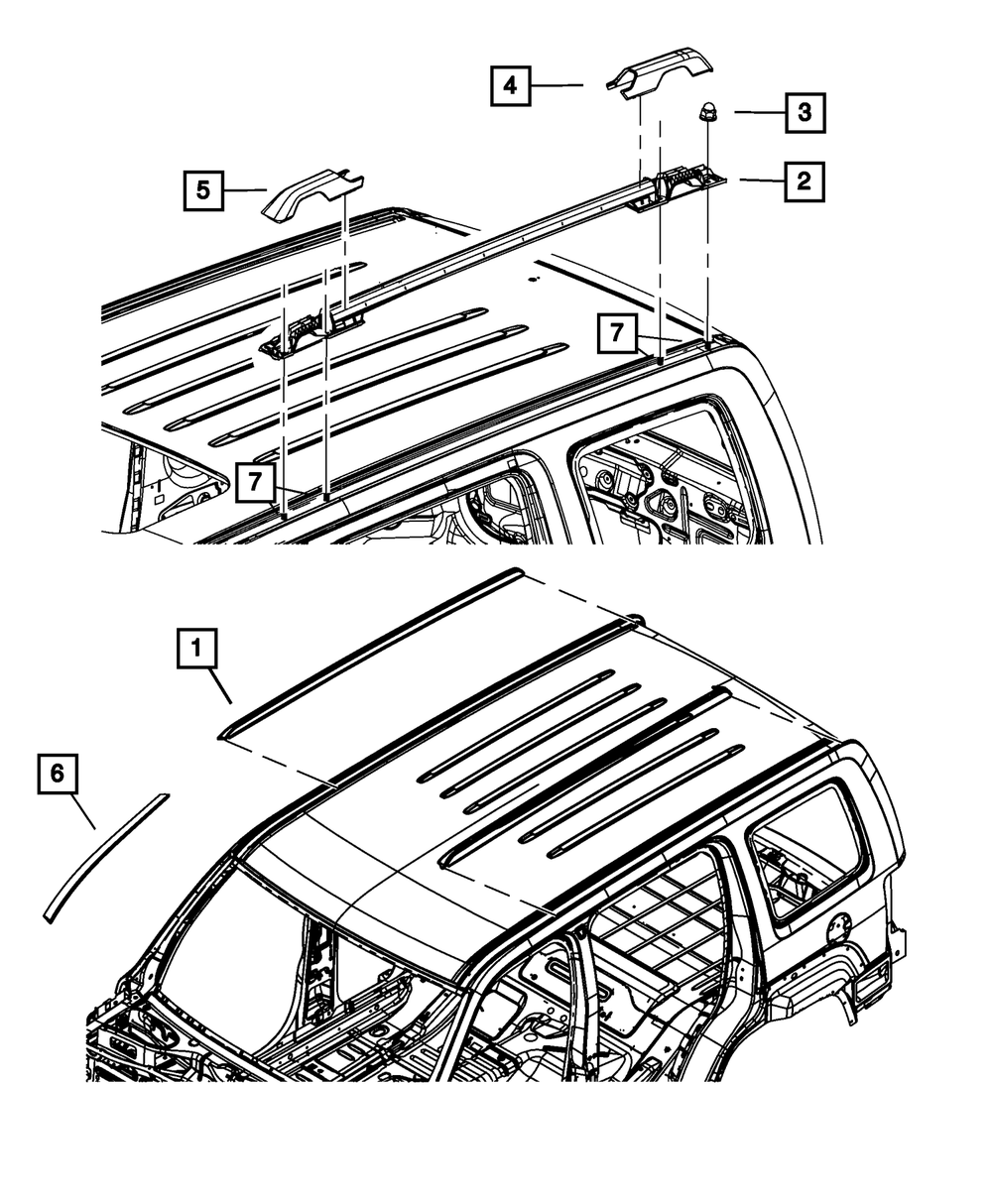 4
3
5
2
7
7
1
6