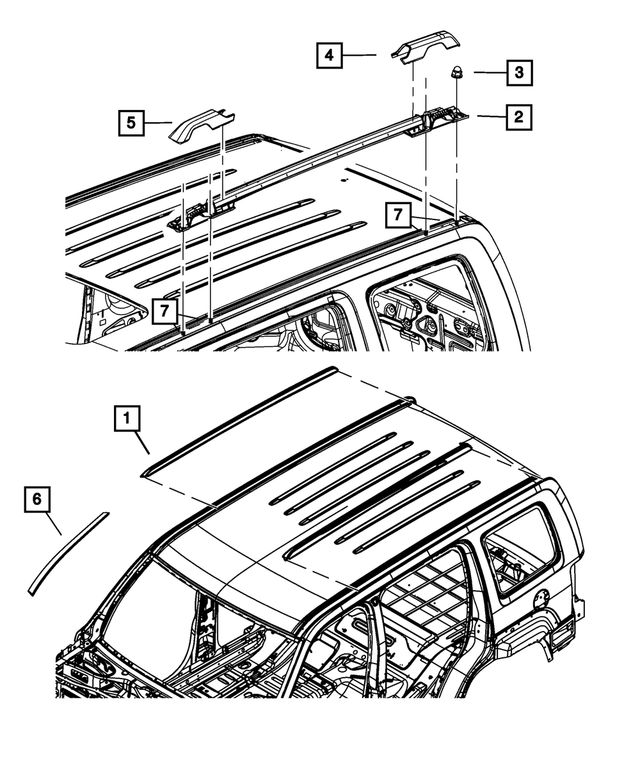 4
3
5
2
7
7
1
6