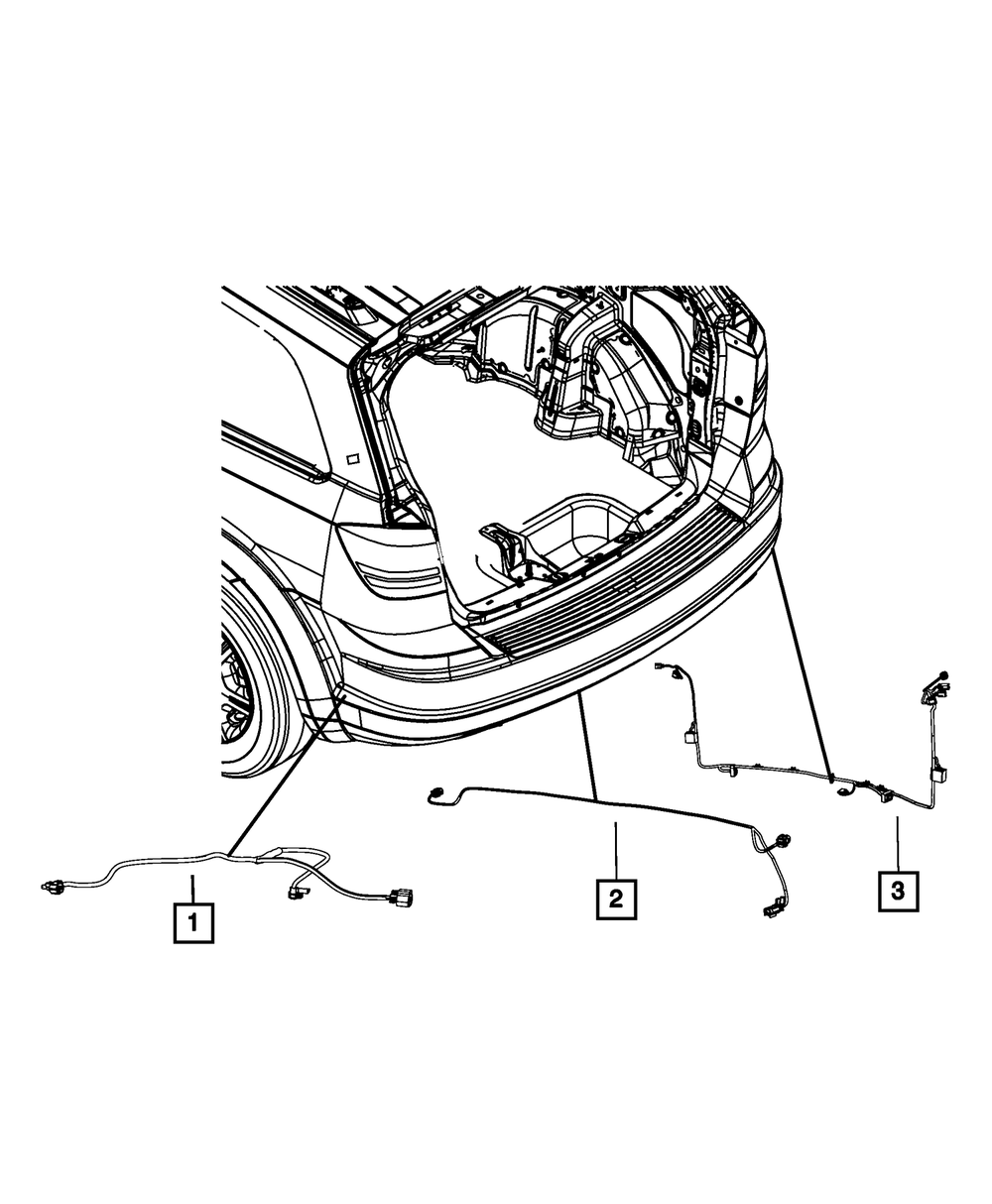 1
2
3