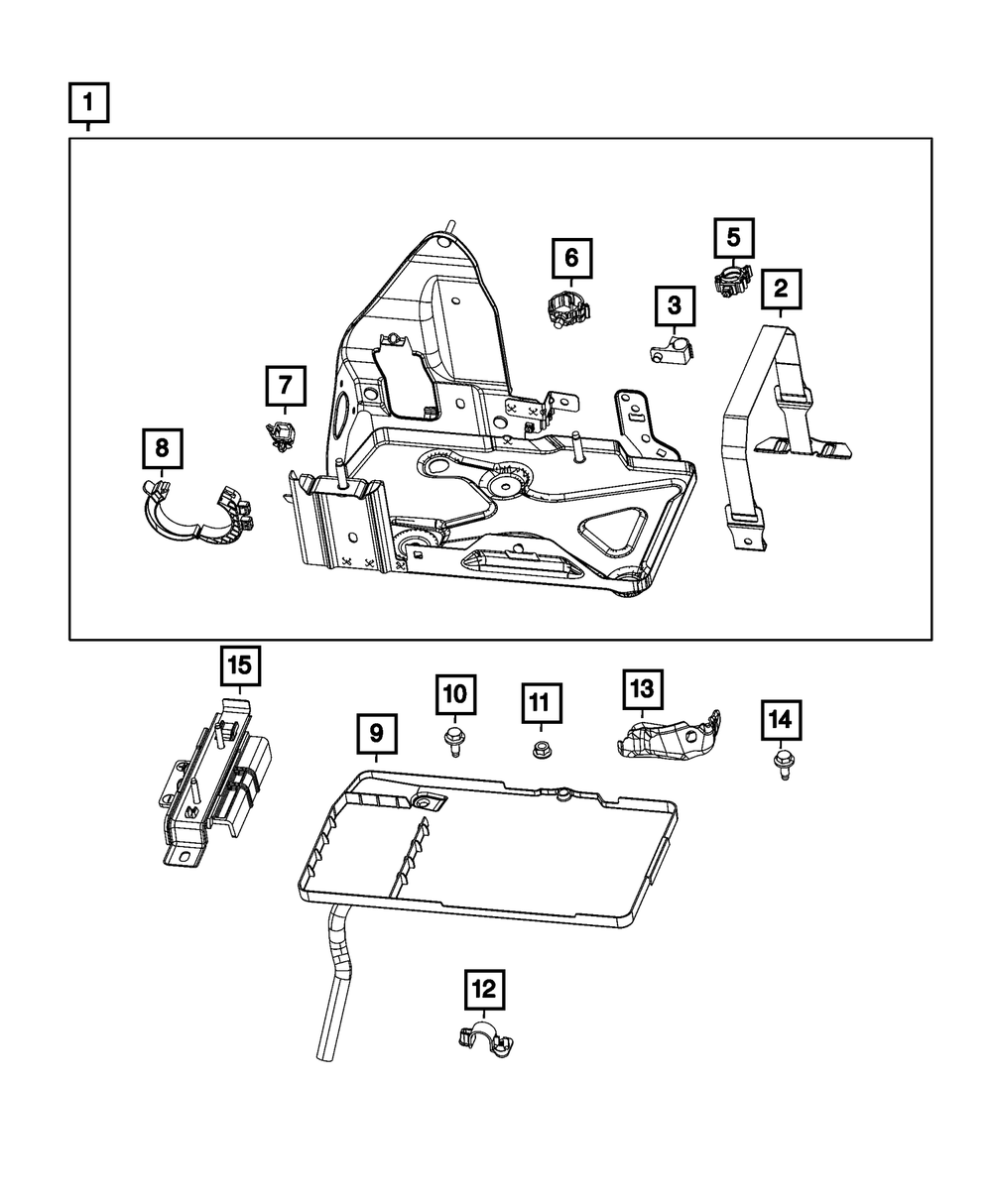 1
6
5
3
2
7
8
15
10
11
13
14
9
12