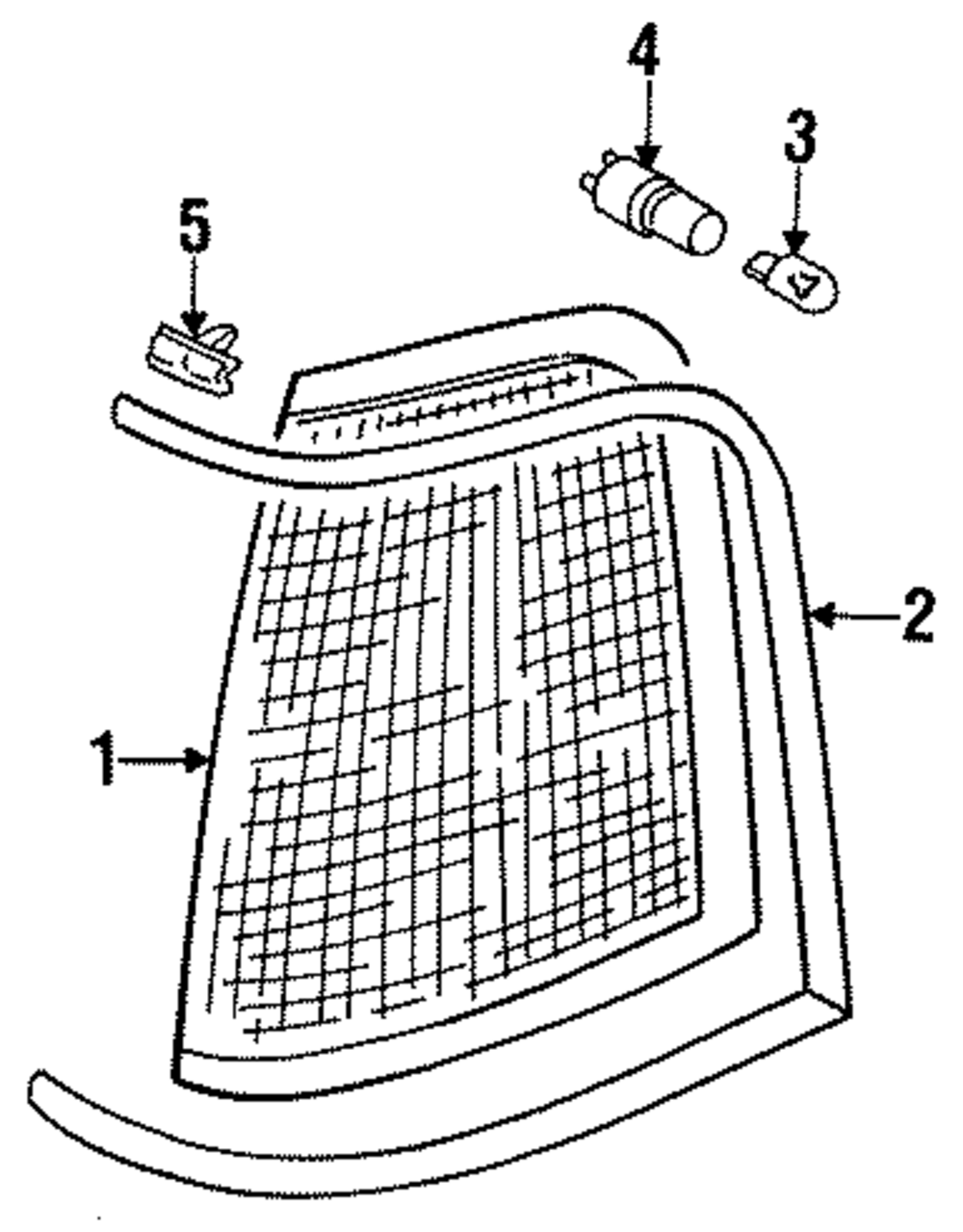 4
3
5
2
1