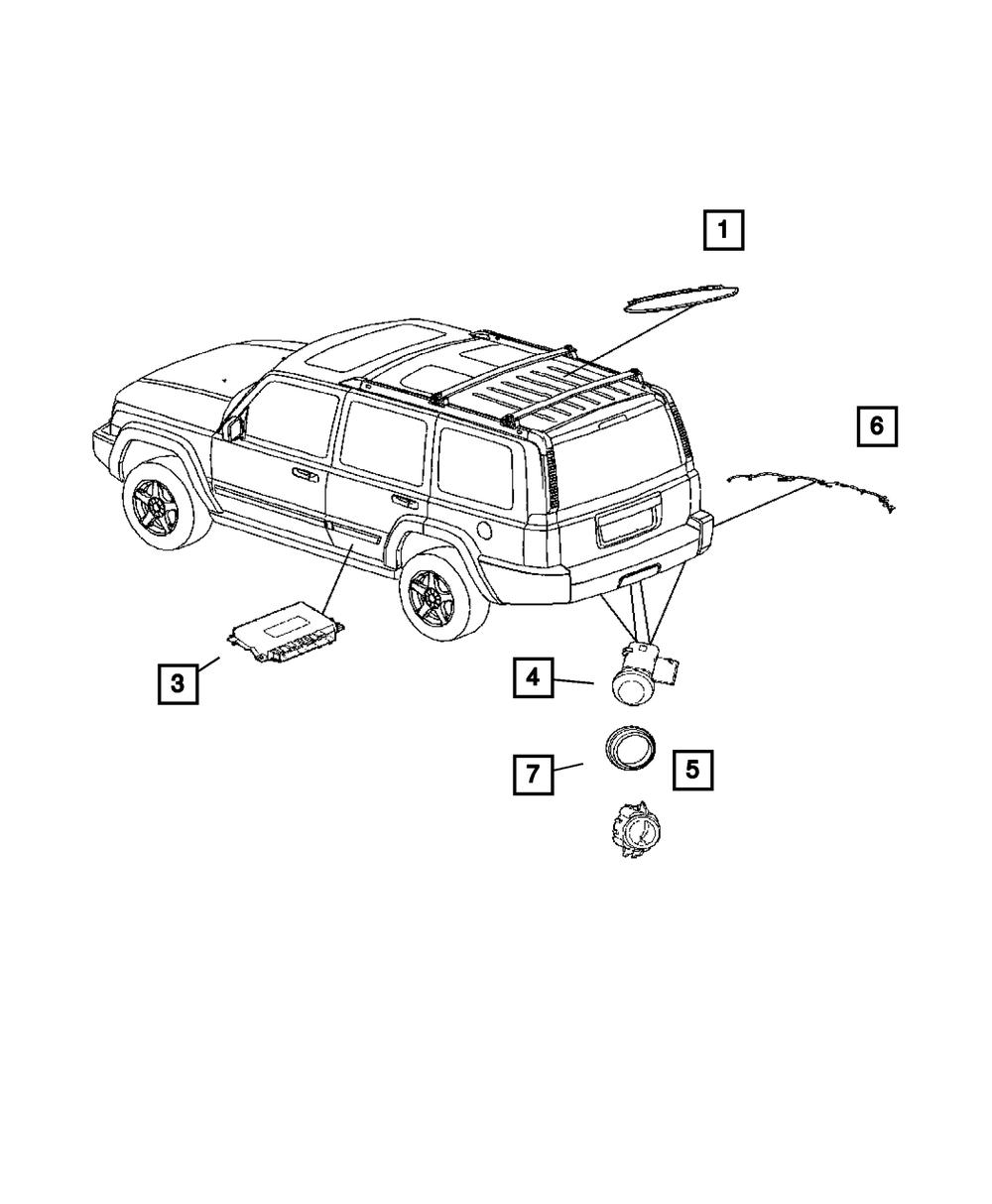 1

6

3

4

7

5