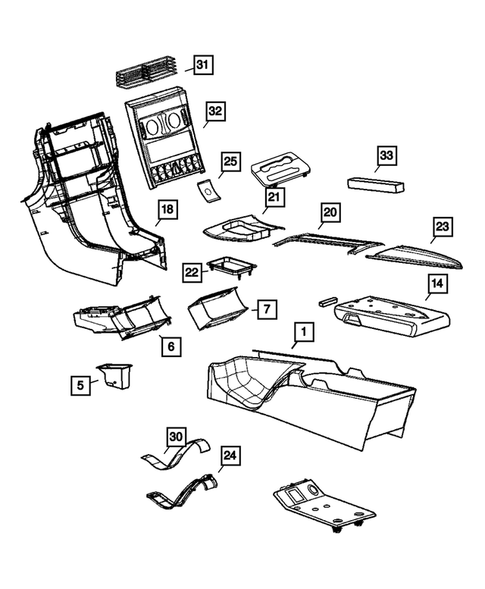 31
32
25
33
21
18
20
23
22
14
7
6
1
5
30
24