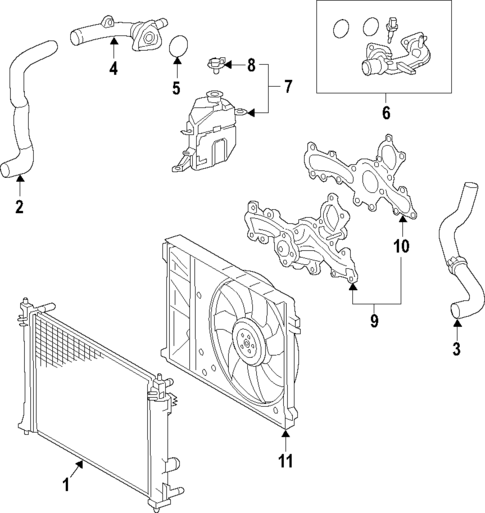 4
5
8
7
6
2
10
9
3
11
1