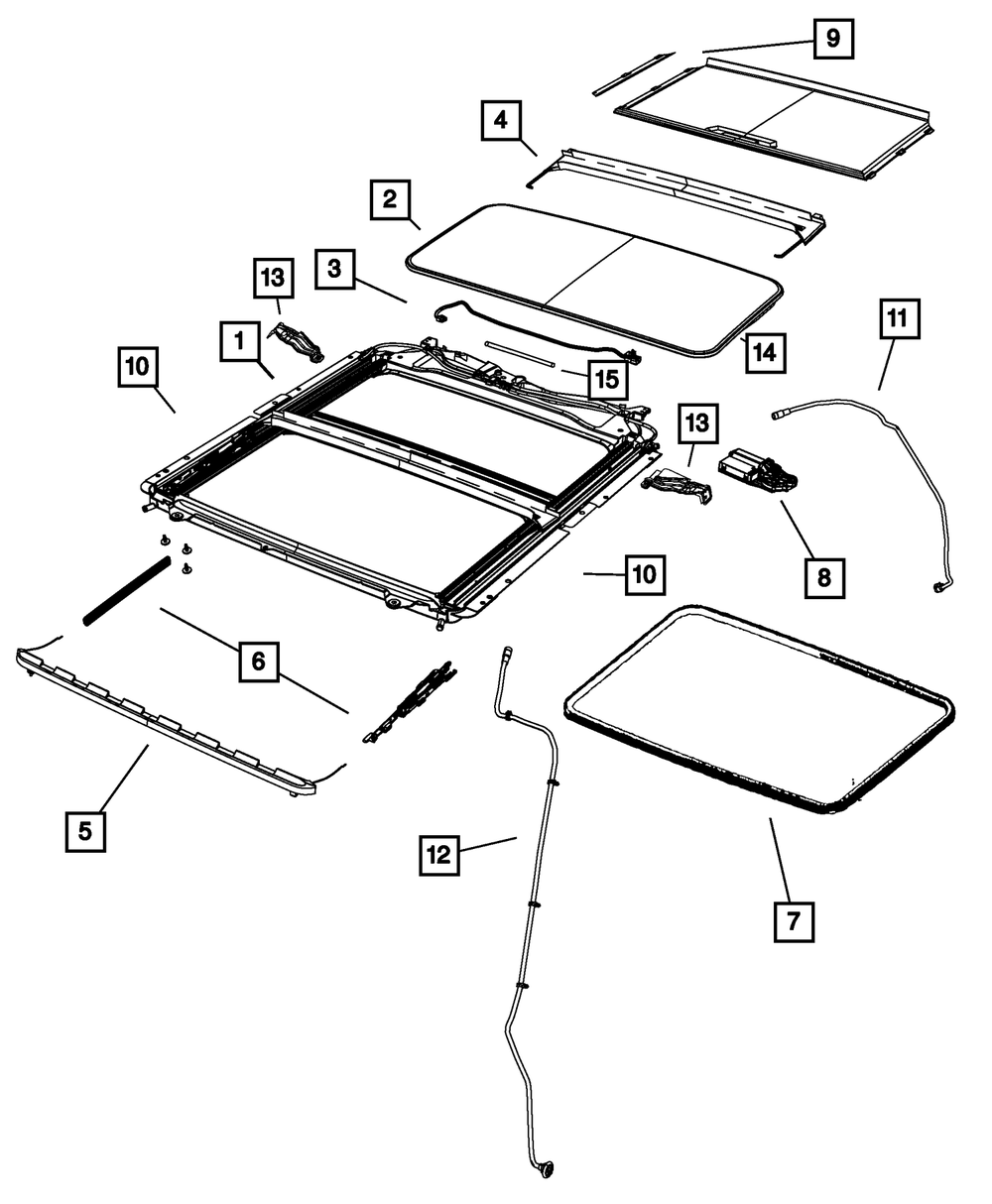 9
4
2
13
3
11
1
14
10
15
13
8
10
6
5
12
7