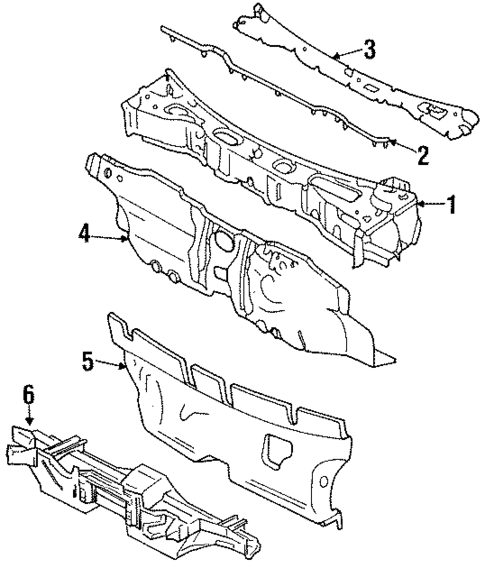 3
2
1
4
5
6