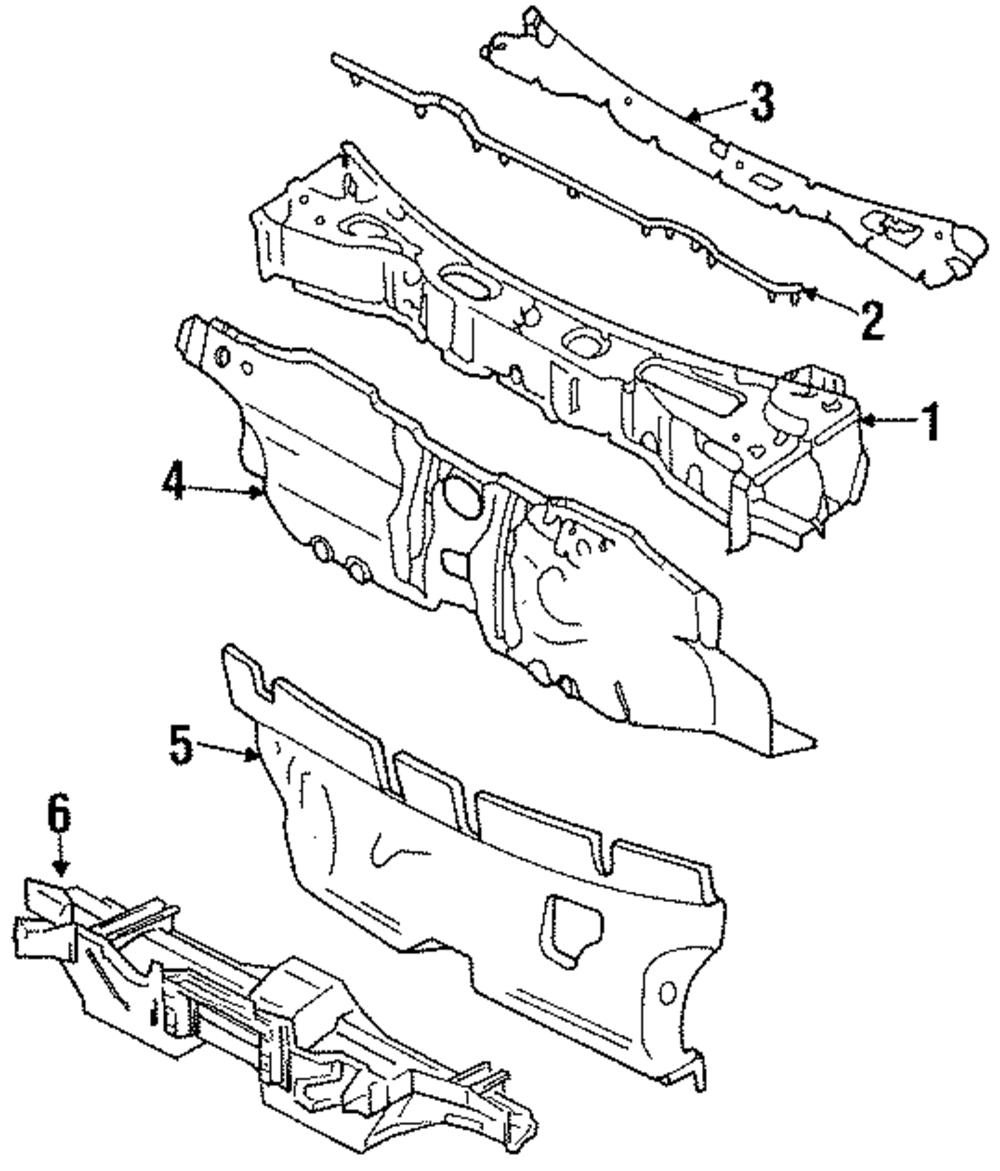 3
2
1
4
5
6