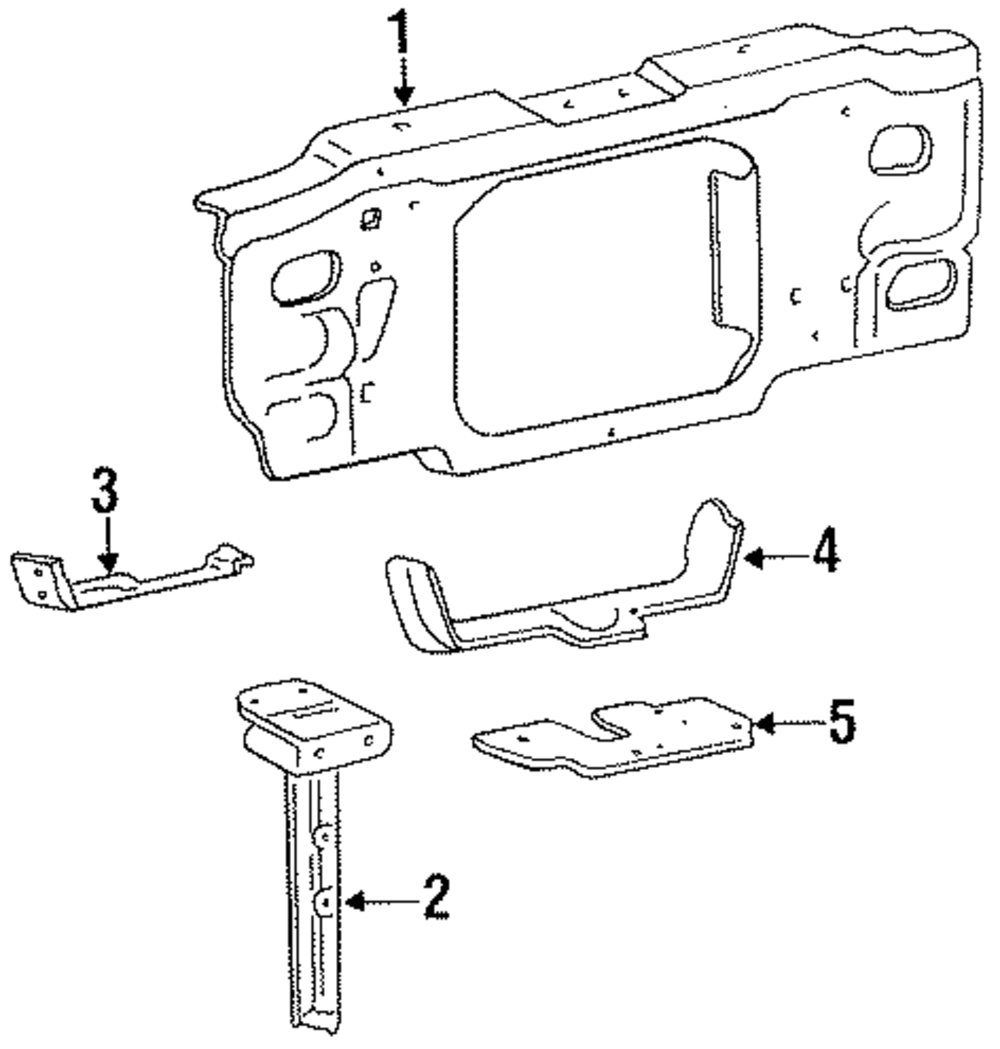 1
3
4
5
2