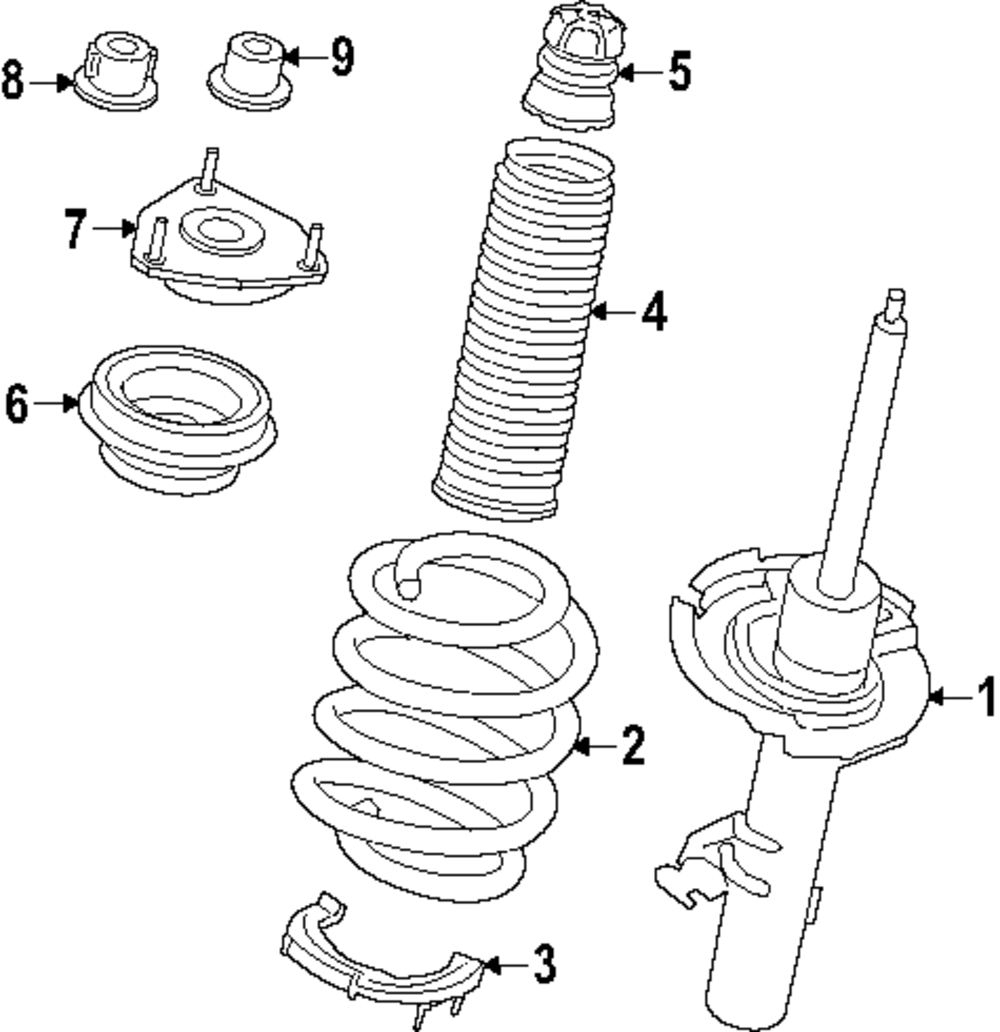 8
9
5
7
4
6
1
2
3