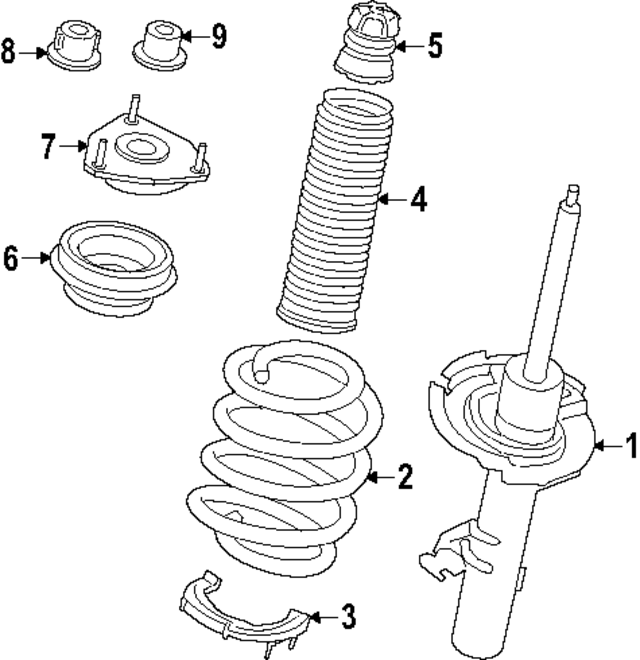 8
9
5
7
4
6
1
2
3