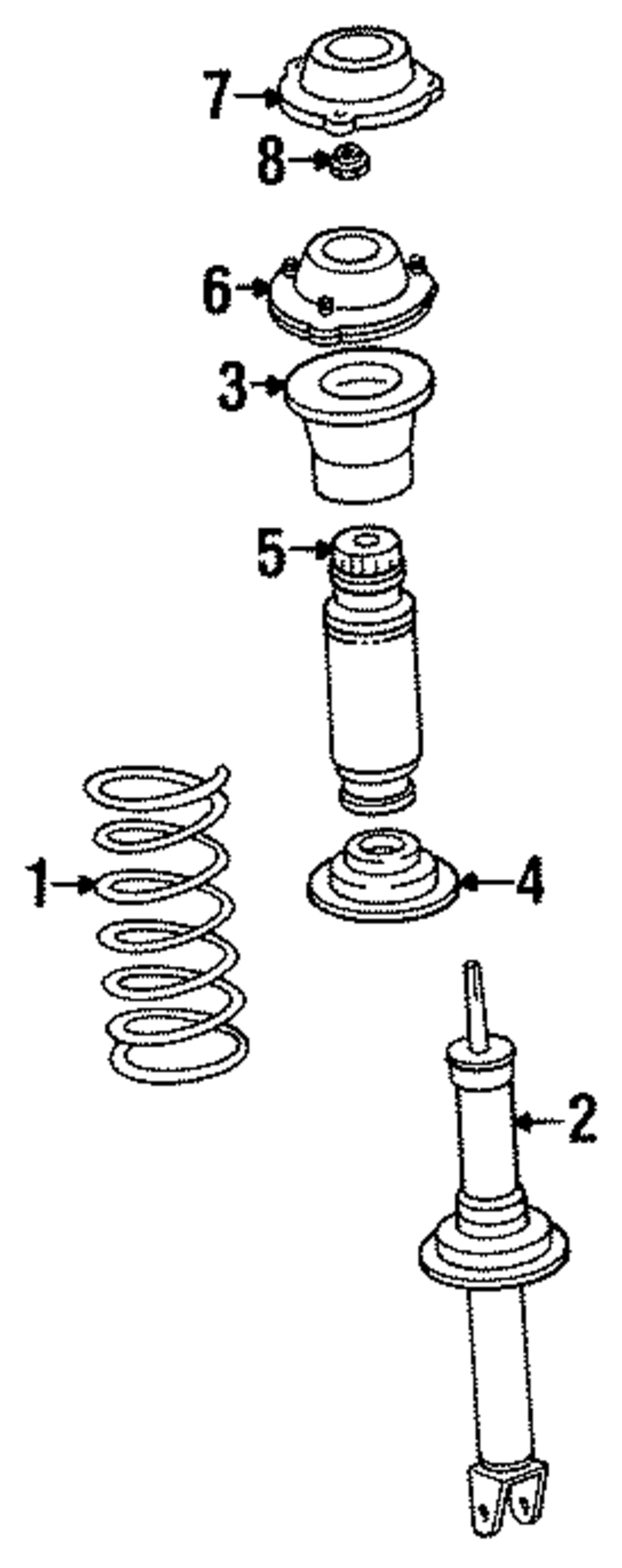 7
8
6
3
5
1
4
2