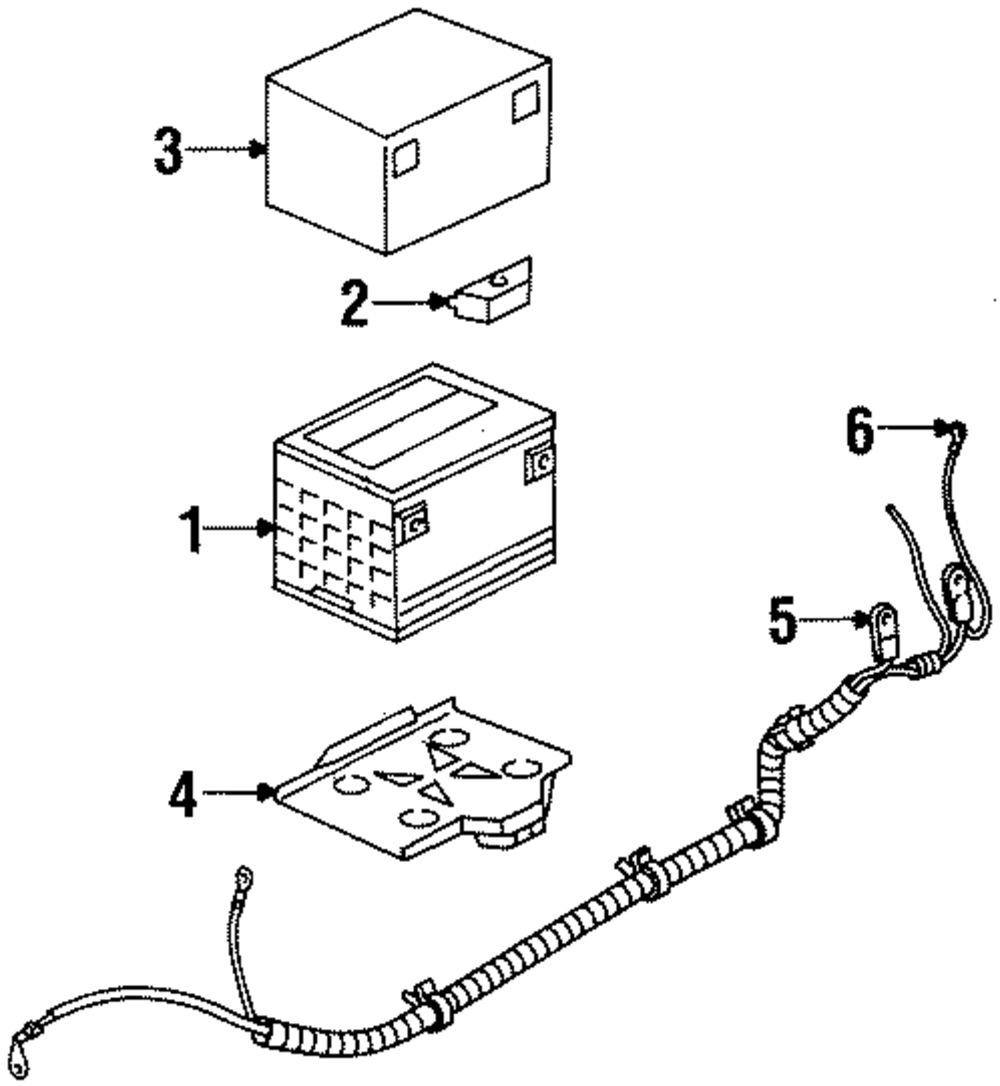 3
2
6
1
5
4