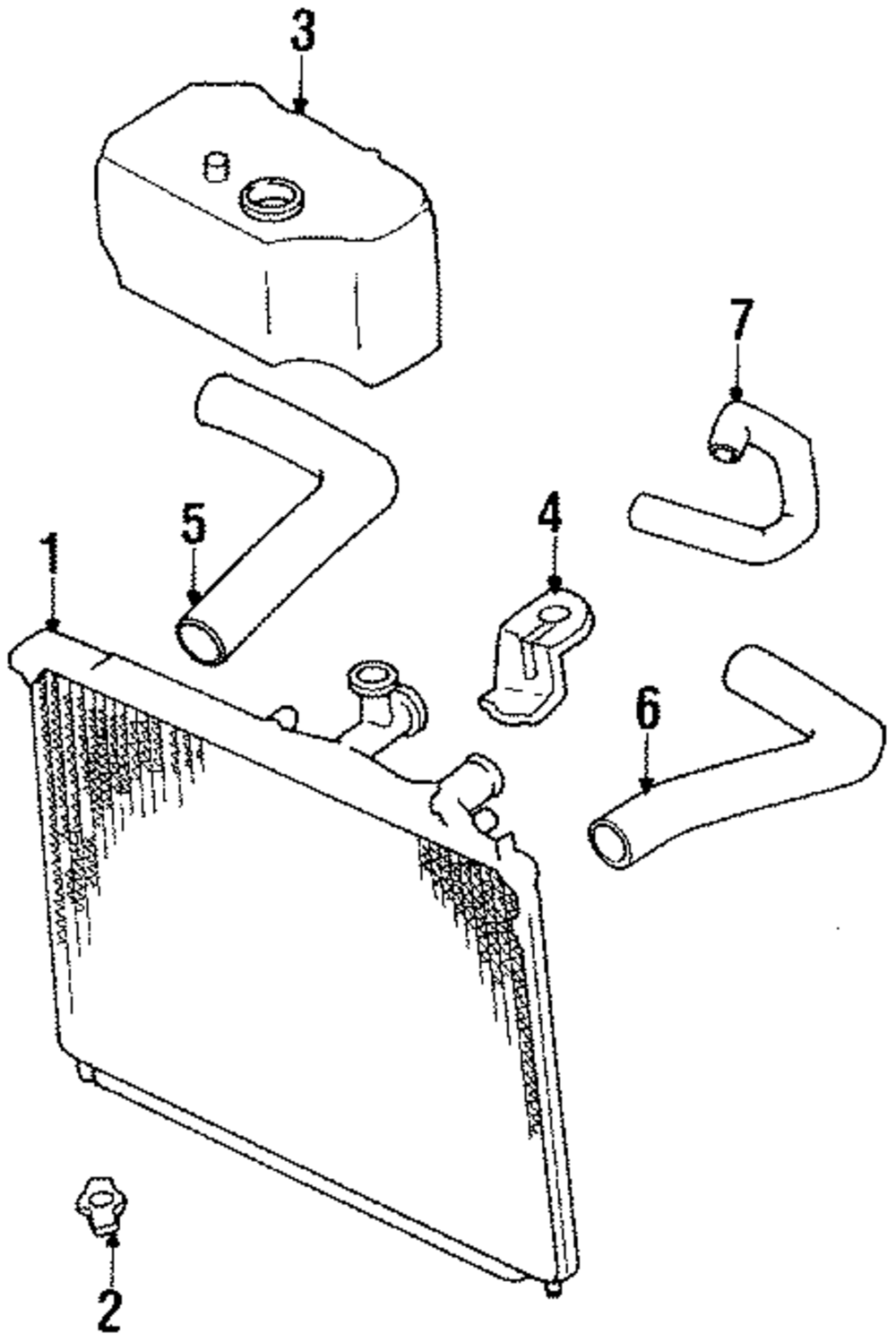 3
7
5
4
1
6
2