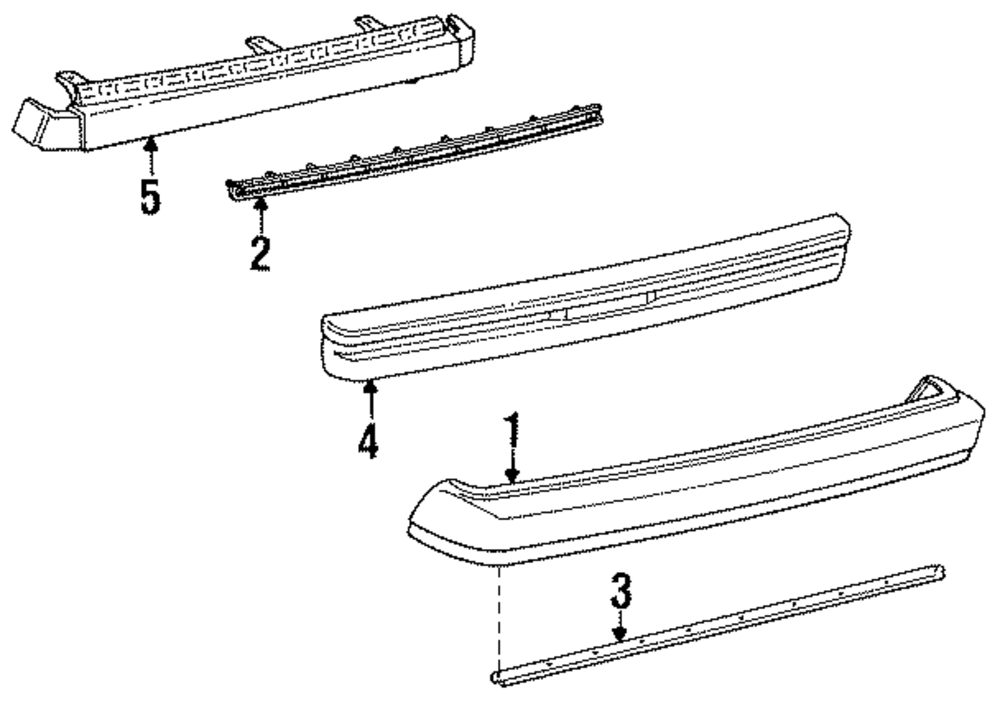 5
2
4
1
3