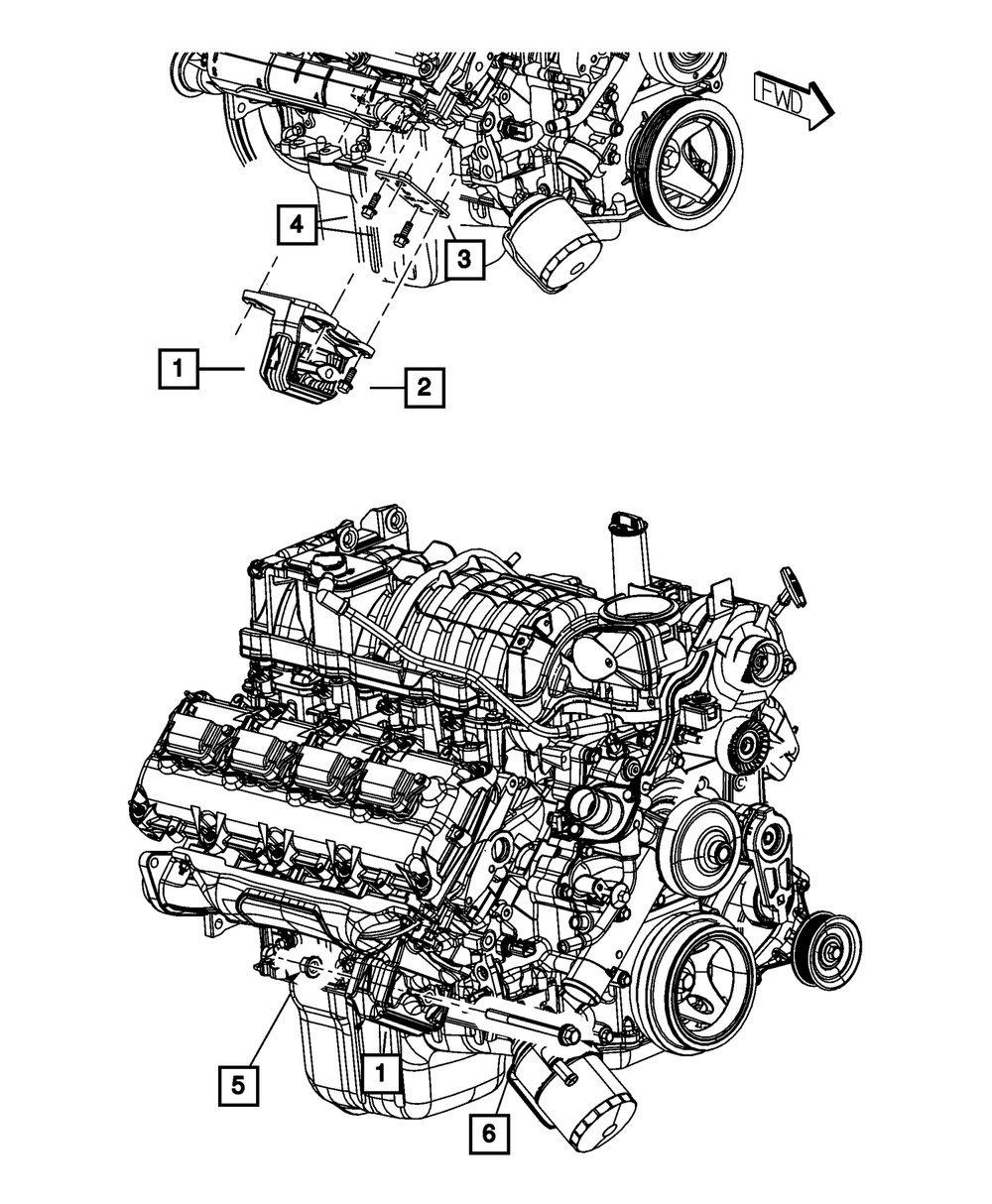 FWD
4
3
1
2
5
1
6