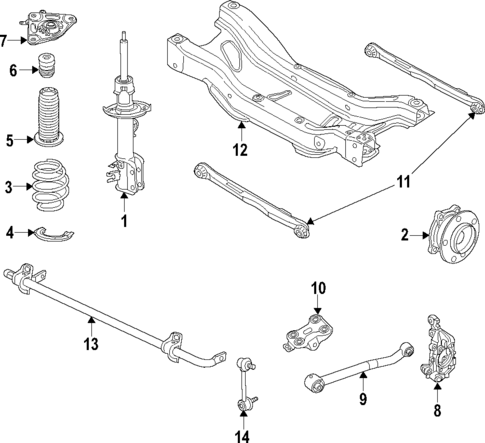 7
6
5
3
4
1
12
11
2
13
10
9
8
14