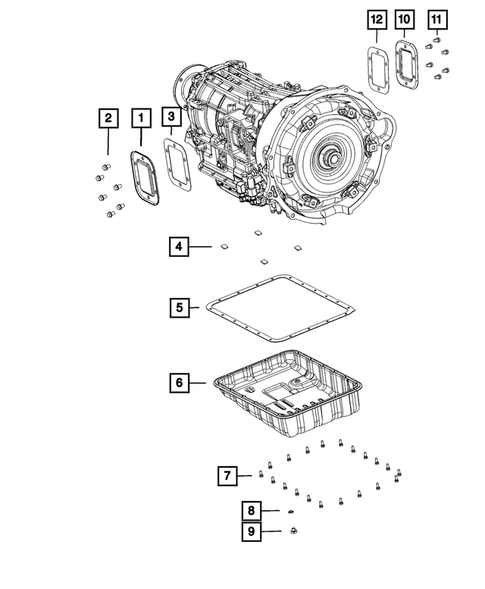 12
10
11
2
1
3
4
5
6
7
8
9