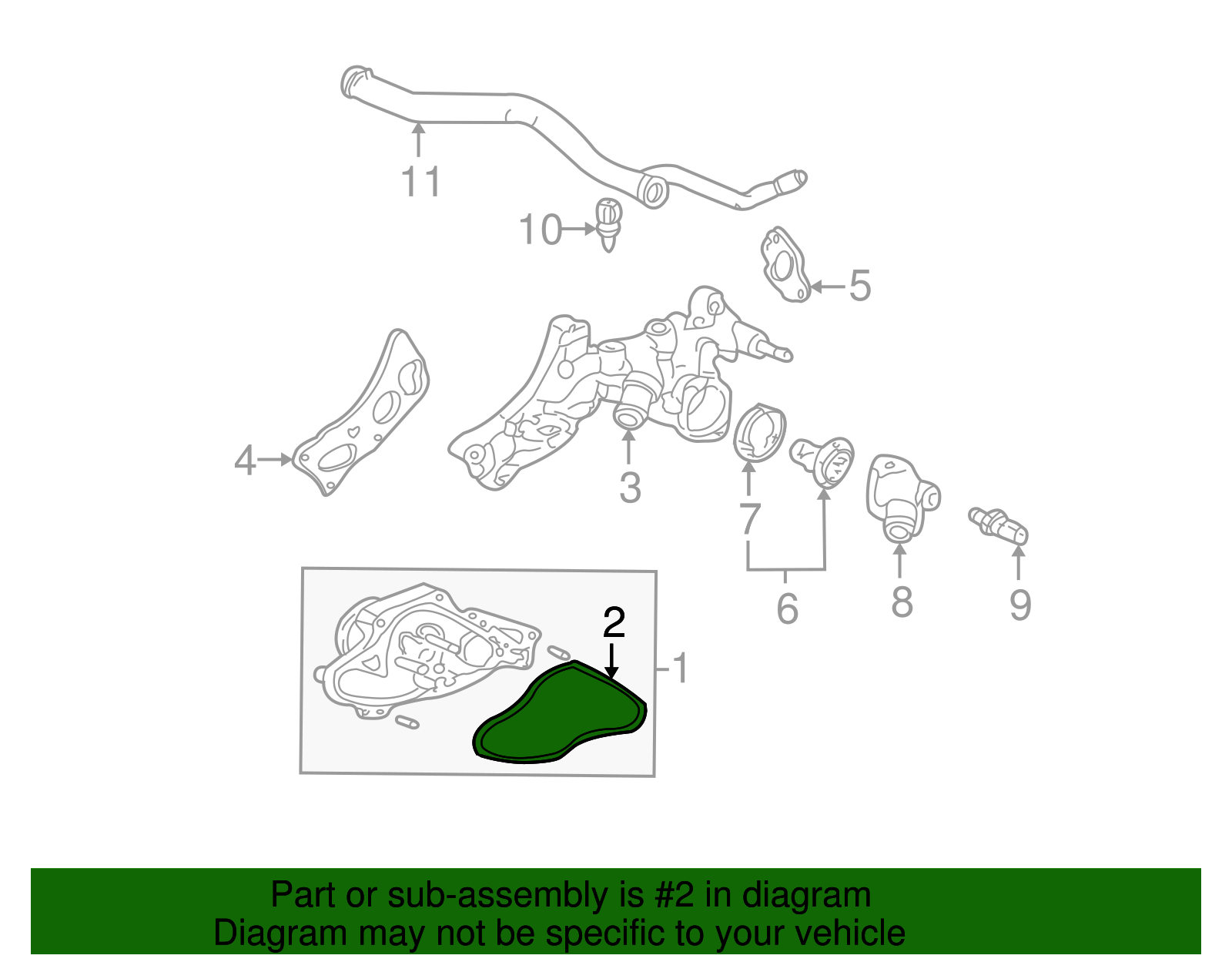 11

10

5

4

3

7

6

8

9

2

1

Part or sub-assembly is #2 in diagram
Diagram may not be specific to your vehicle