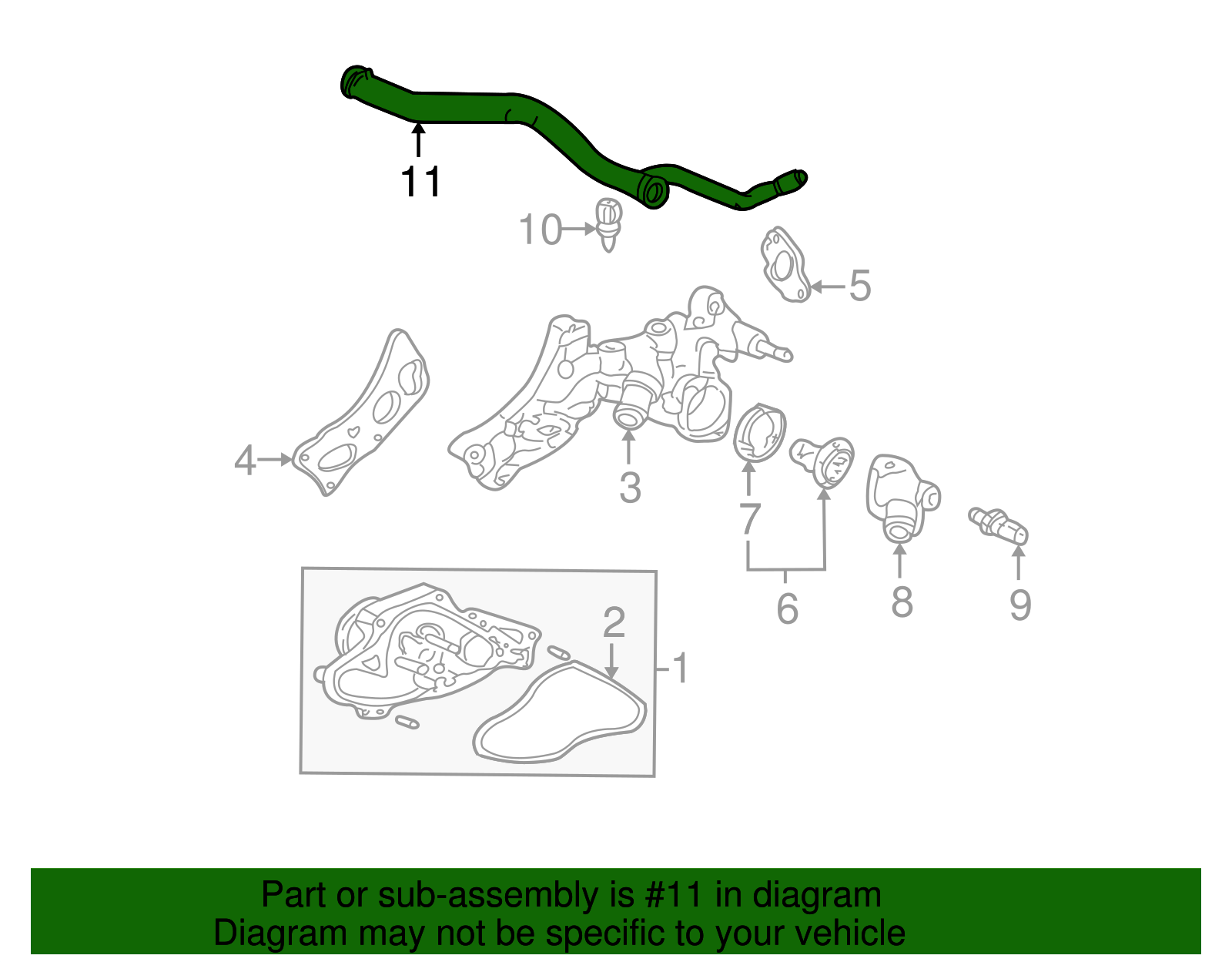 11

10

5

4

3

7

6

8

9

2

1

Part or sub-assembly is #11 in diagram
Diagram may not be specific to your vehicle