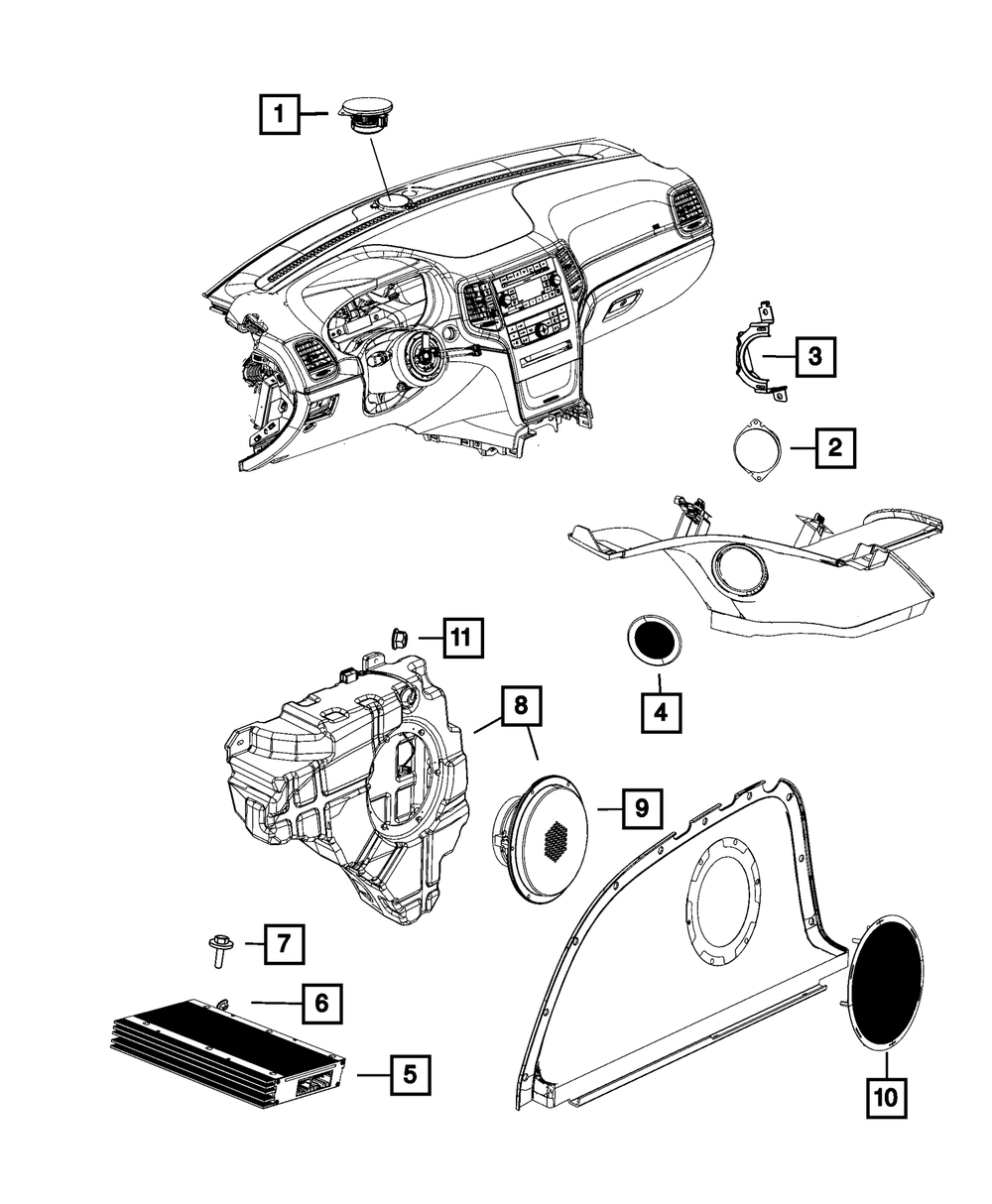 1
3
2
11
4
8
9
7
6
5
10