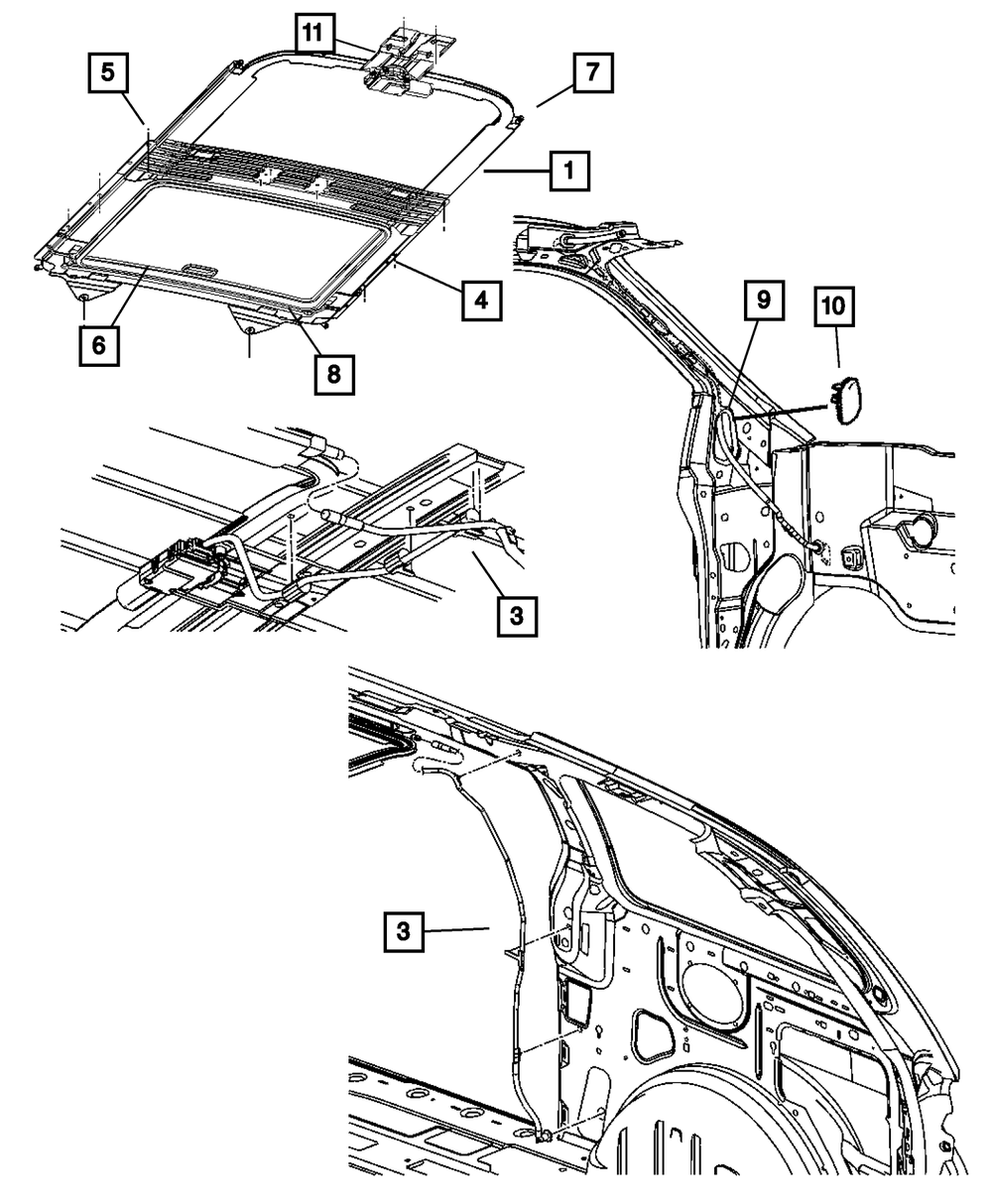 11
5
7
1
4
6
8
9
10
3
3