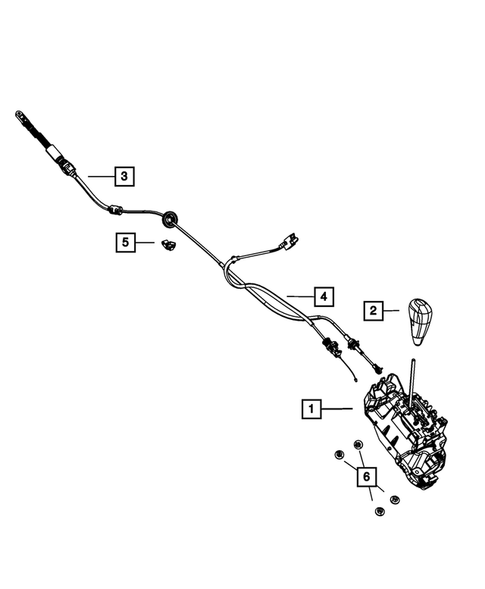 3
5
4
2
1
6