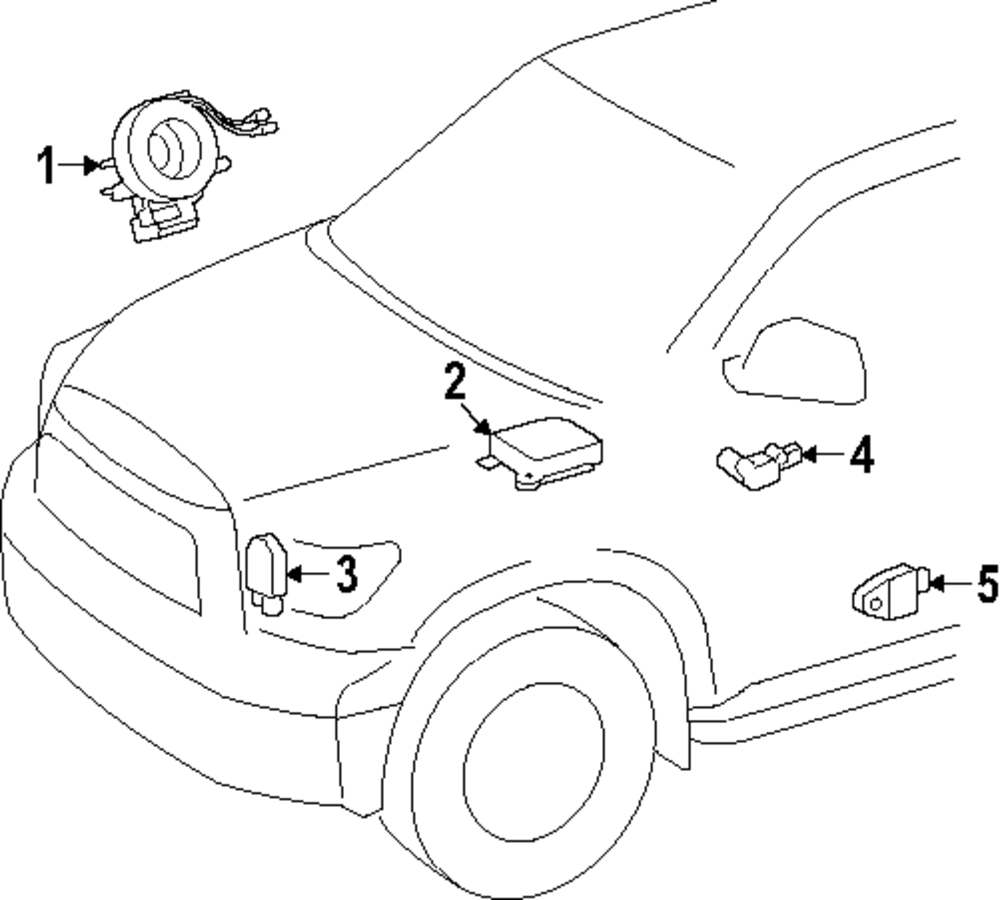 1
2
3
4
5