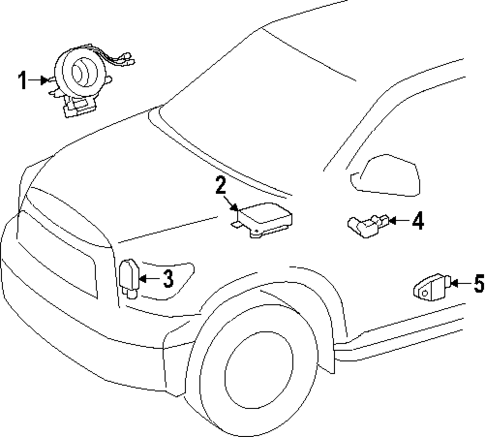 1
2
3
4
5