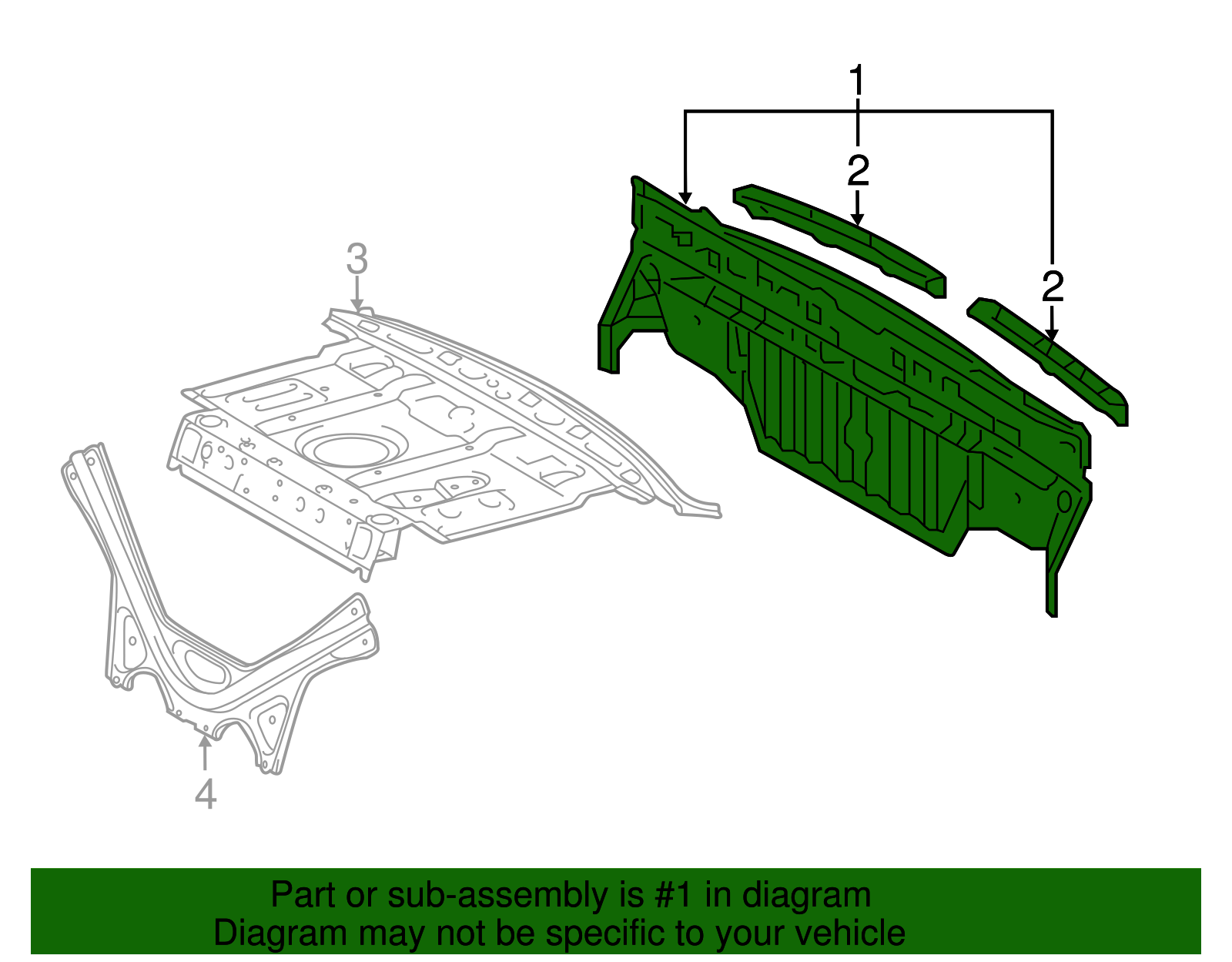 1
2
2
3
4

Part or sub-assembly is #1 in diagram
Diagram may not be specific to your vehicle