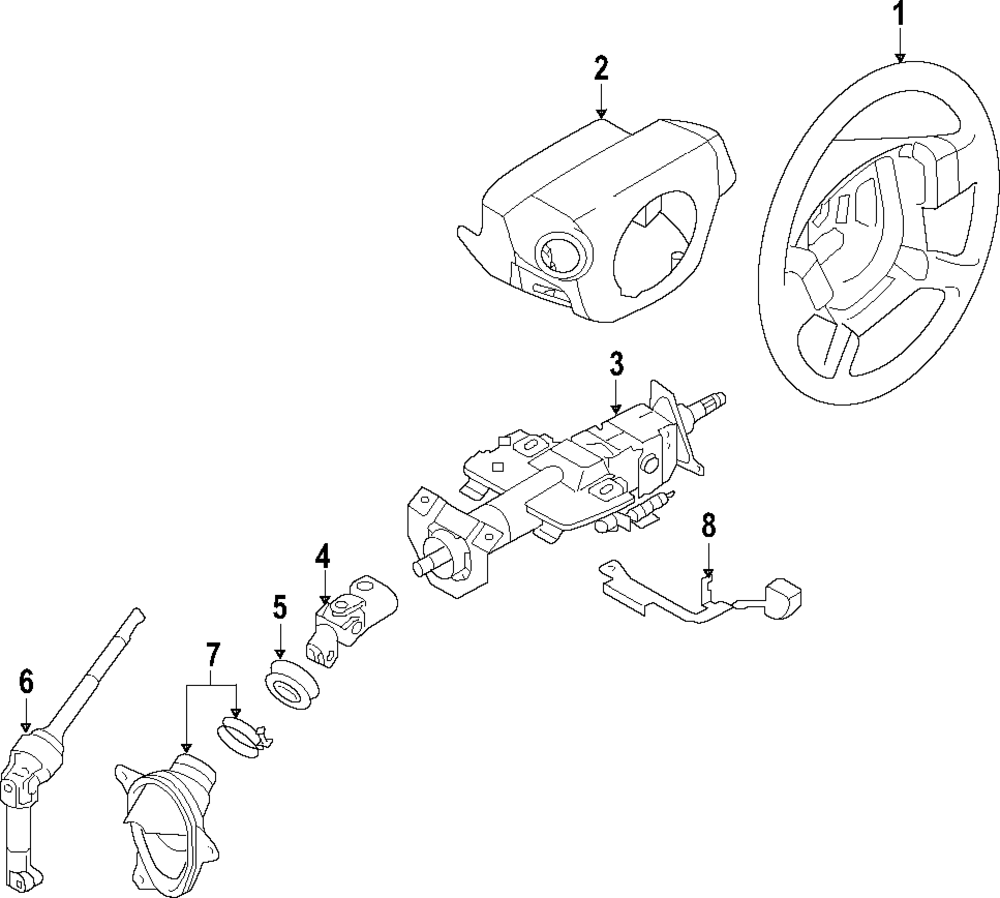 1
2
3
8
4
5
7
6