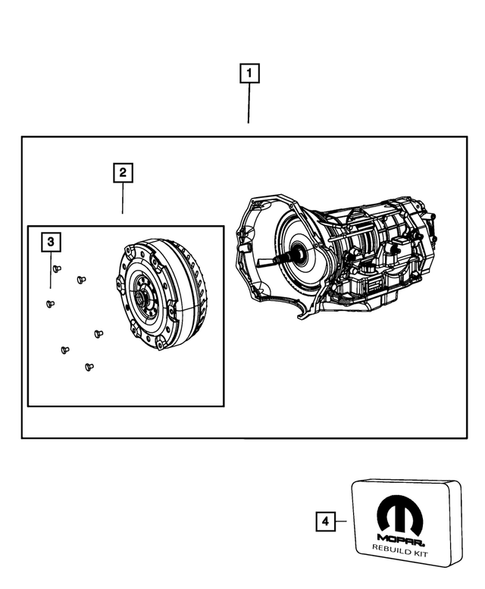 1

2

3

4

MOPAR

REBUILD KIT