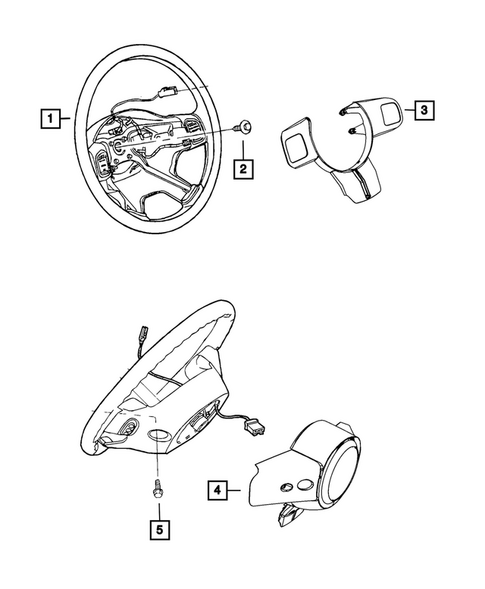 1
2
3
4
5