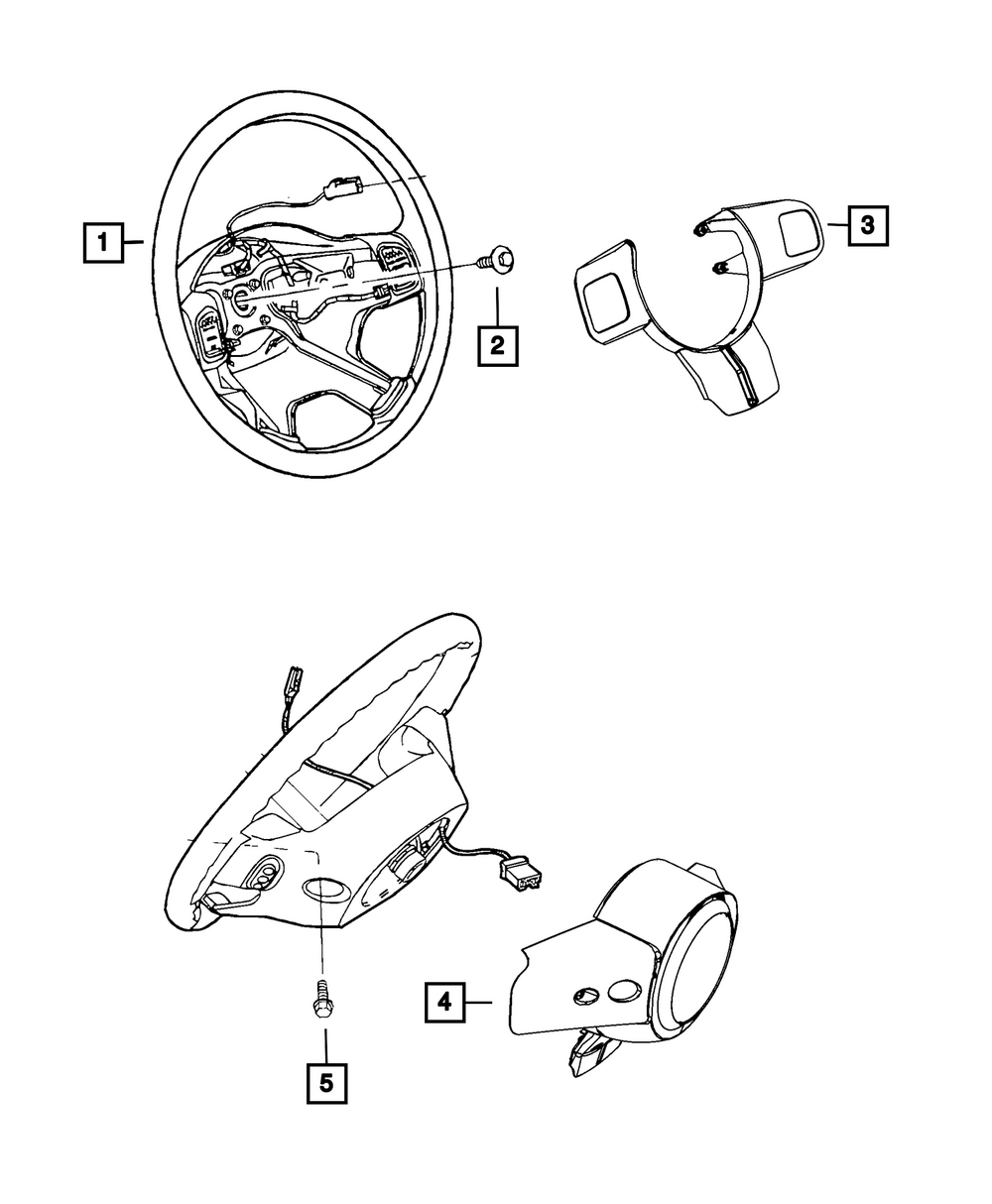 1
2
3
4
5