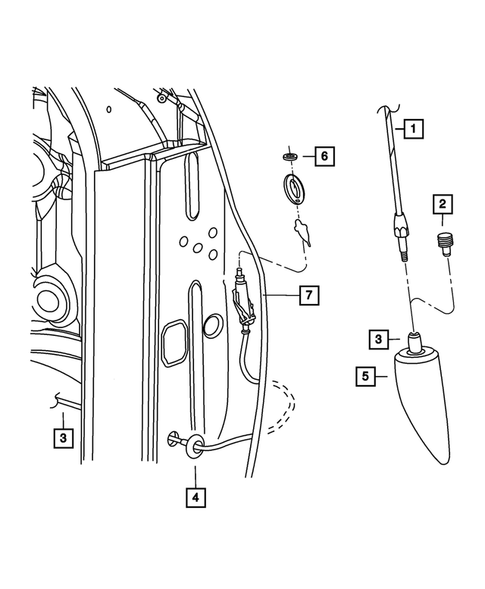 1
6
2
7
3
5
3
4