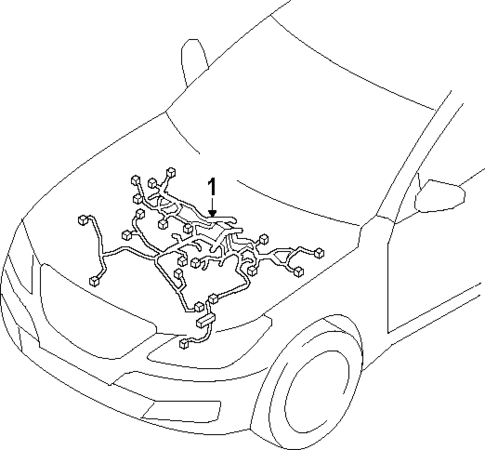 1