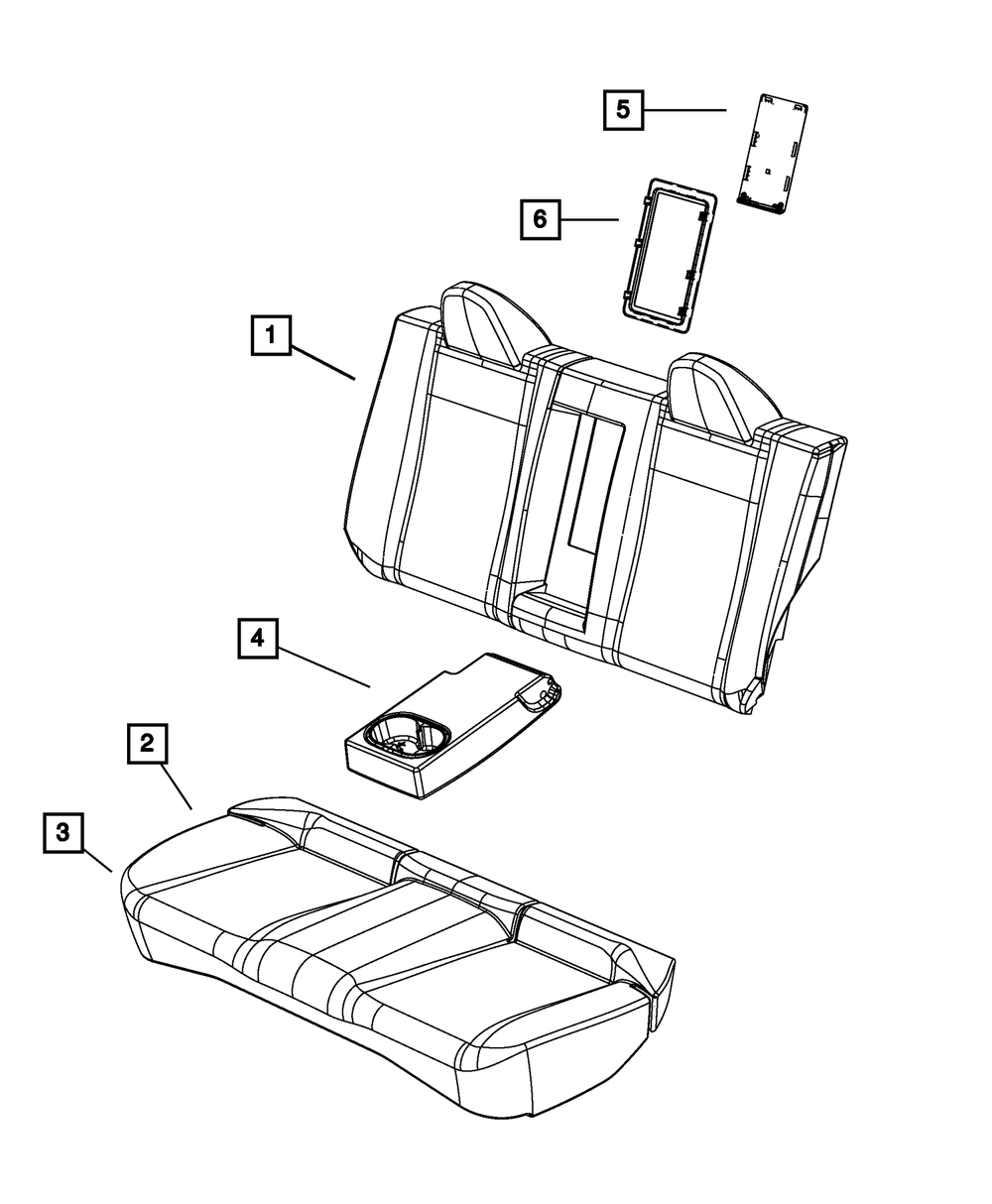 5

6

1

4

2

3