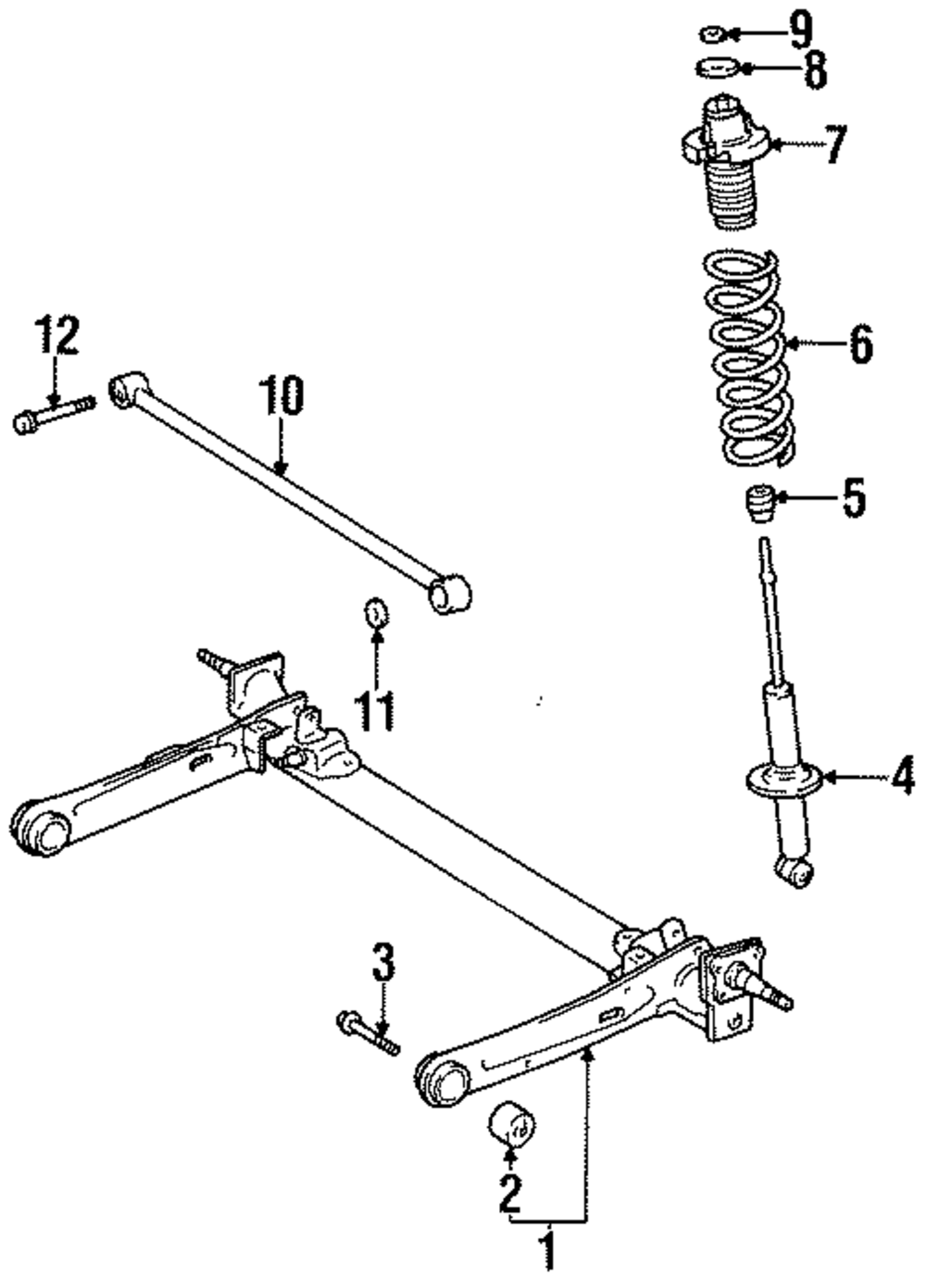 9
8
7
6
12
10
5
11
4
3
2
1