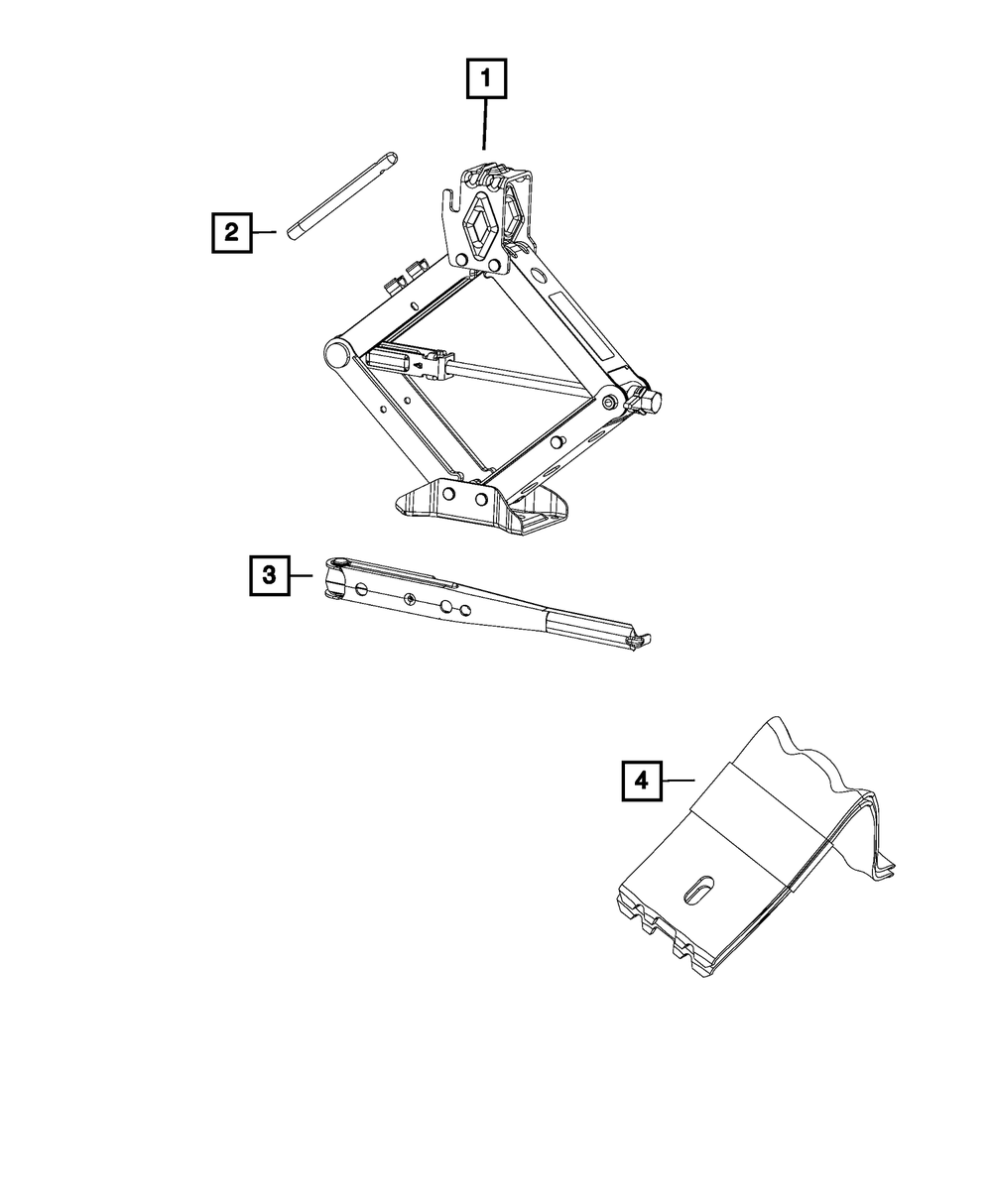 1
2
3
4