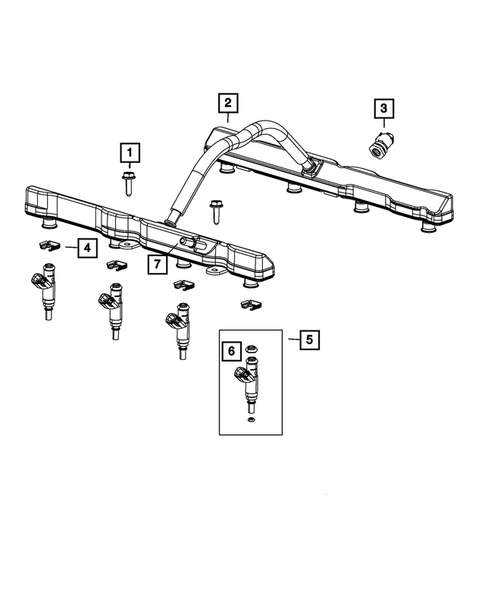 2
3
1
4
7
5
6