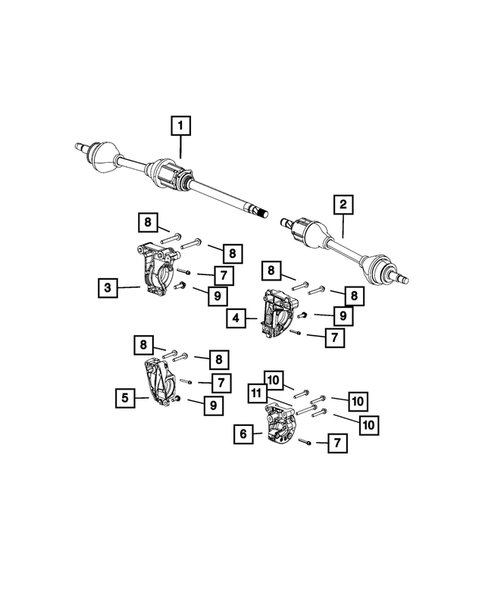 1
2
8
8
7
3
9
8
8
4
9
7
8
8
7
5
9
10
11
10
10
6
7