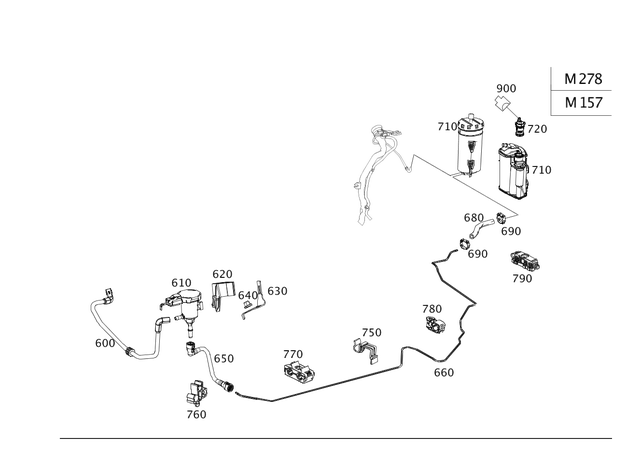 M 278
M 157

900
710
720
710
680
690
690
790
610
620
640
630
780
750
600
650
770
660
760