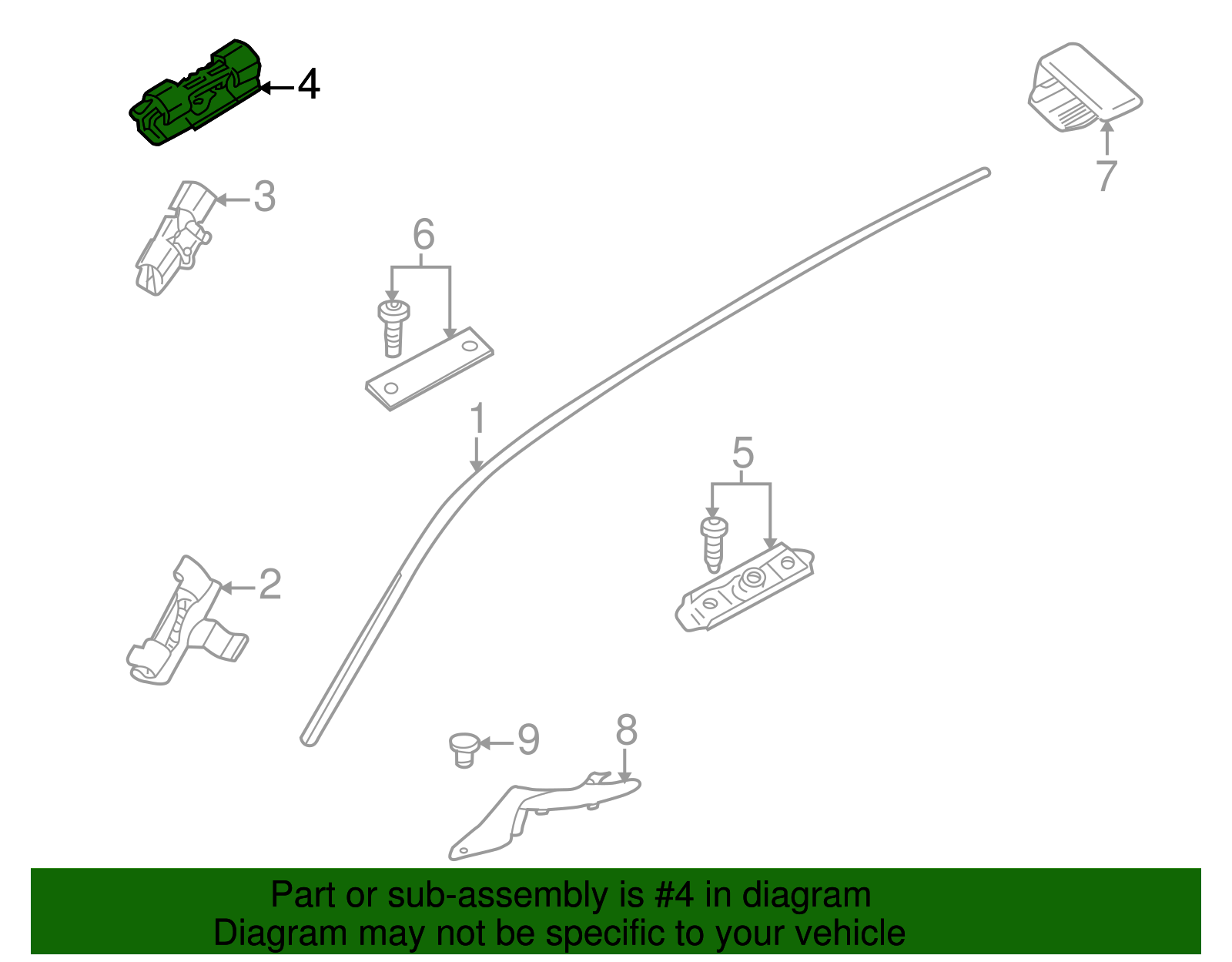 4
7
3
6
1
5
2
9
8

Part or sub-assembly is #4 in diagram
Diagram may not be specific to your vehicle