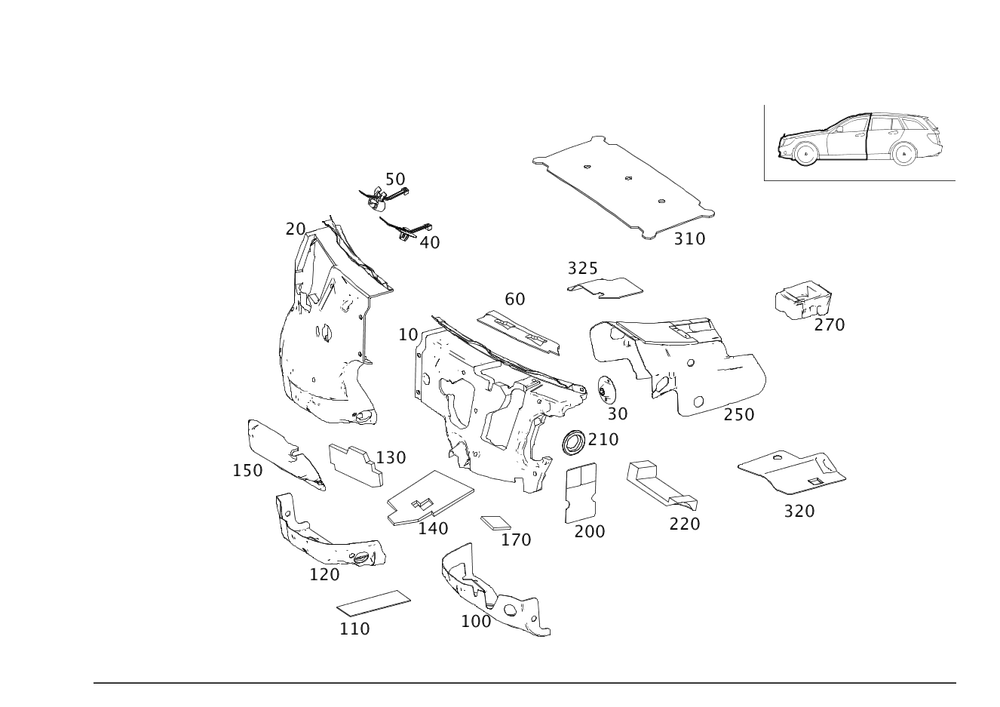 50
20
40
310
325
60
270
10
30
250
210
150
130
320
140
170
200
220
120
110
100