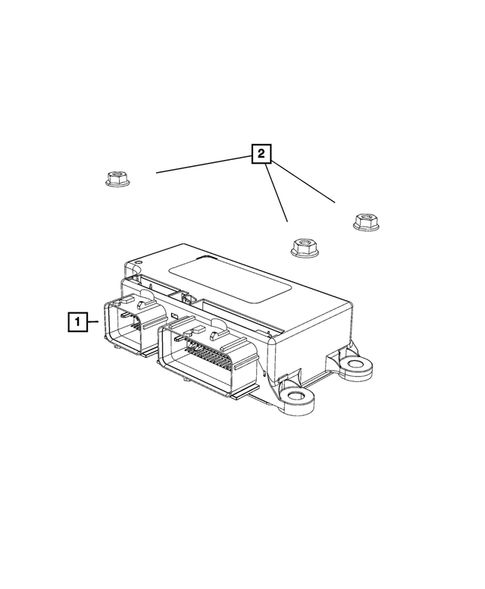 2

1