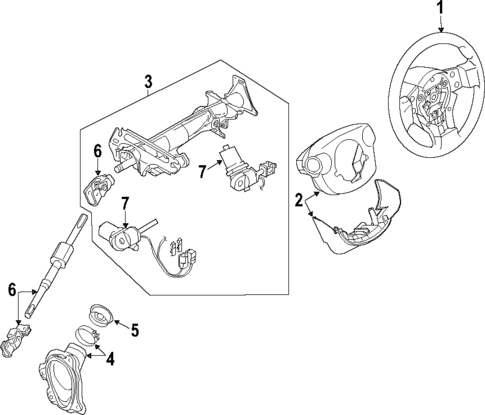 1
3
6
7
2
7
6
5
4