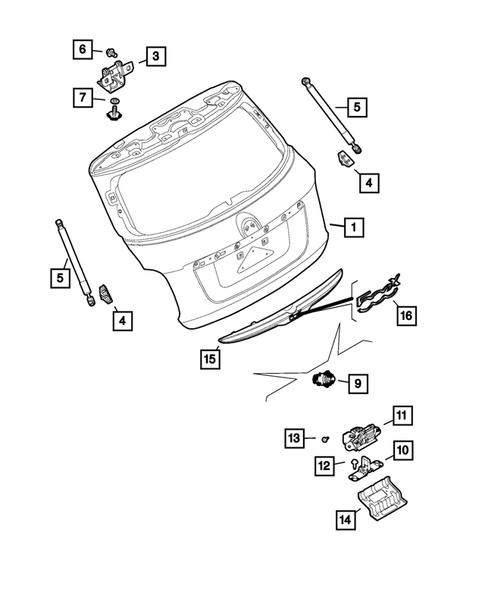 6
3
7
5
4
1
5
4
16
15
9
11
13
10
12
14