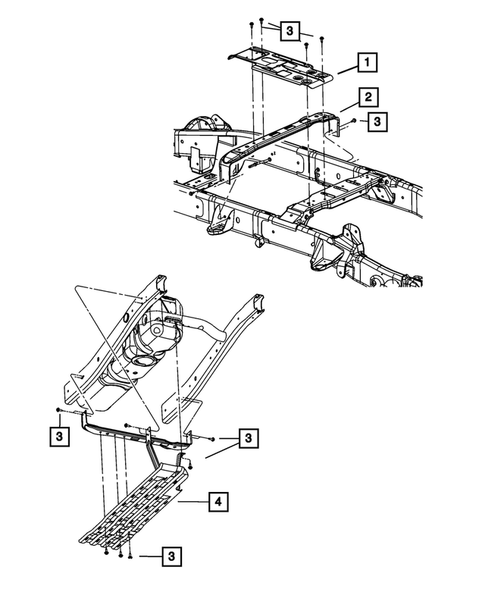 3
1
2
3
3
3
4
3