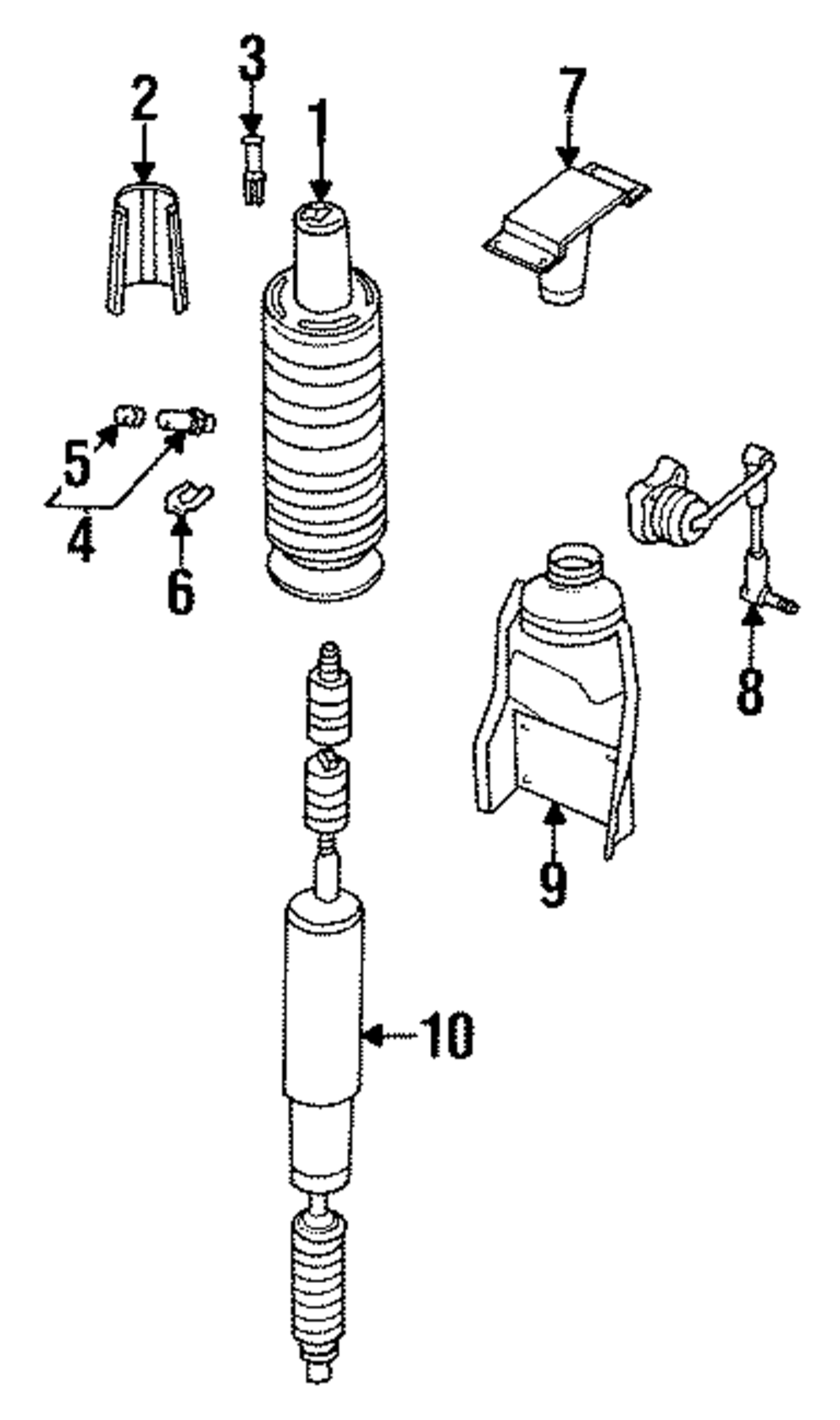 2
3
1
7
5
4
6
8
9
10