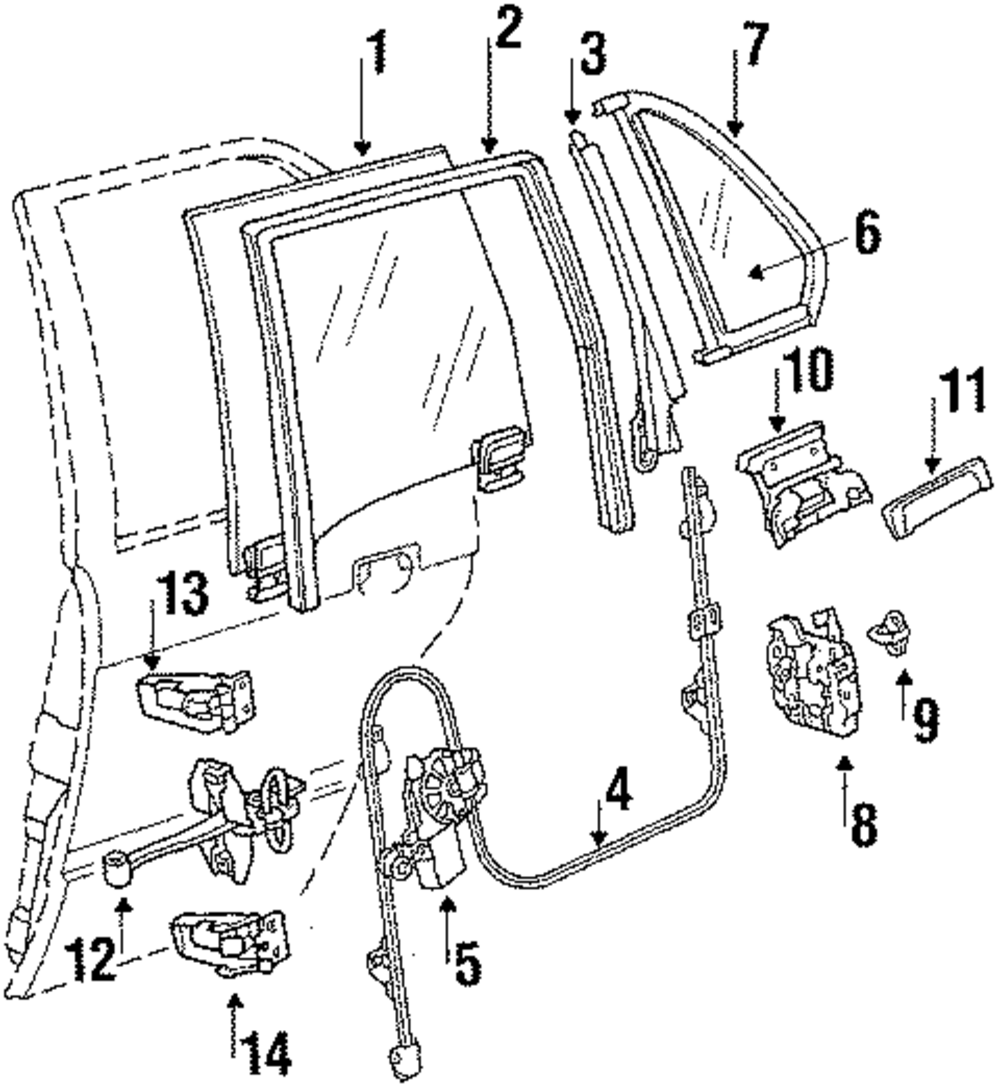 1
2
3
7
6
10
11
13
9
8
4
12
5
14